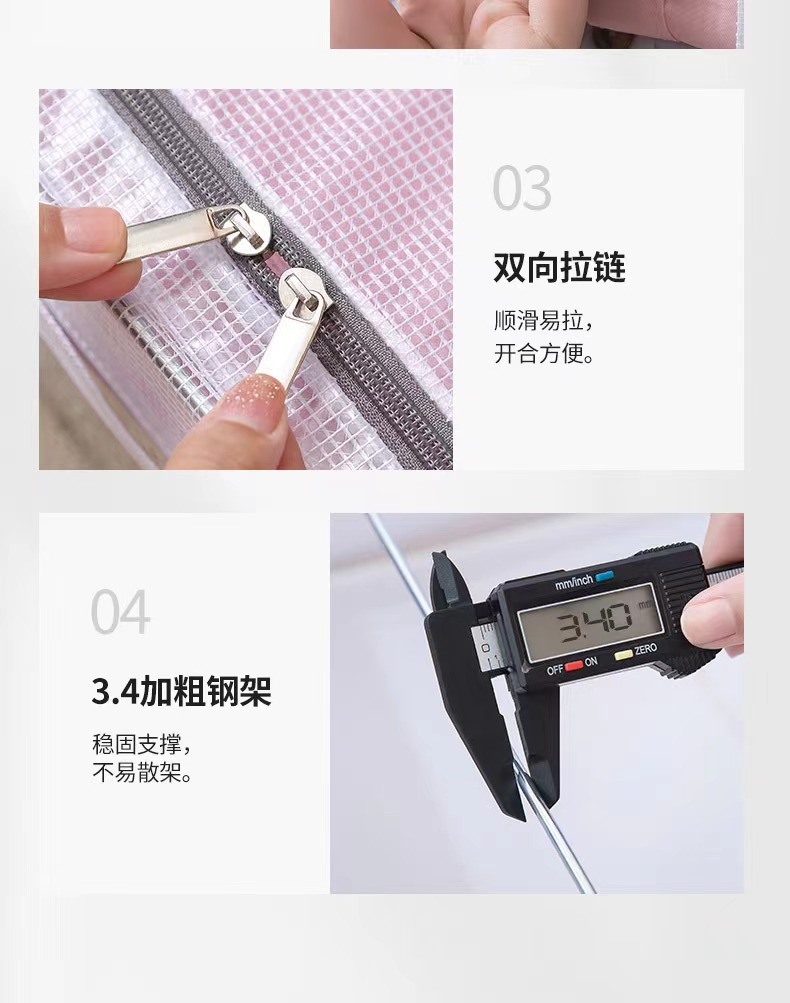 03

双向拉链

顺滑易拉，
开合方便。

04

3.4加粗钢架

稳固支撑，
不易散架。

mm/inch

3.40 mm

OFF ON ZERO