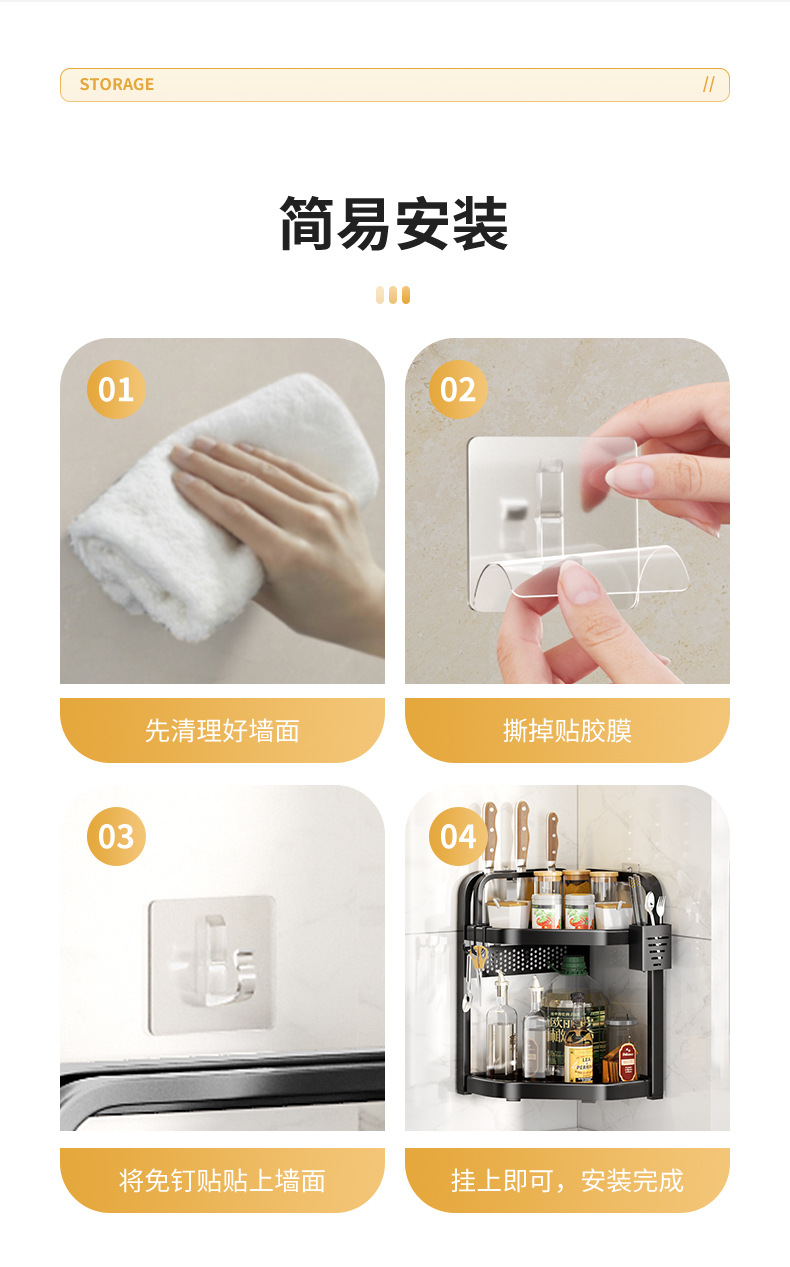 STORAGE //

简易安装

01

先清理好墙面

02

撕掉贴胶膜

03

将免钉贴贴上墙面

04

挂上即可，安装完成