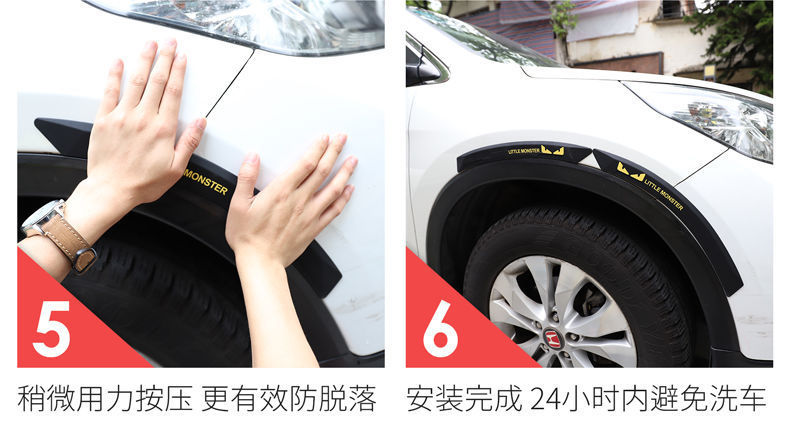 MONSTER

5

稍微用力按压 更有效防脱落

LITTLE MONSTER

LITTLE MONSTER

6

安装完成 24小时内避免洗车