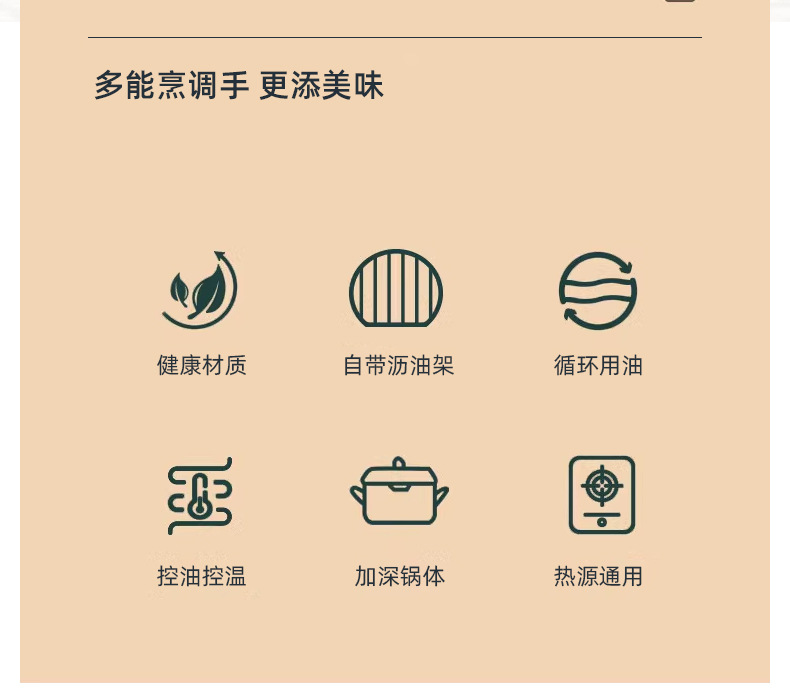 多能烹调手 更添美味

健康材质

自带沥油架

循环用油

控油控温

加深锅体

热源通用