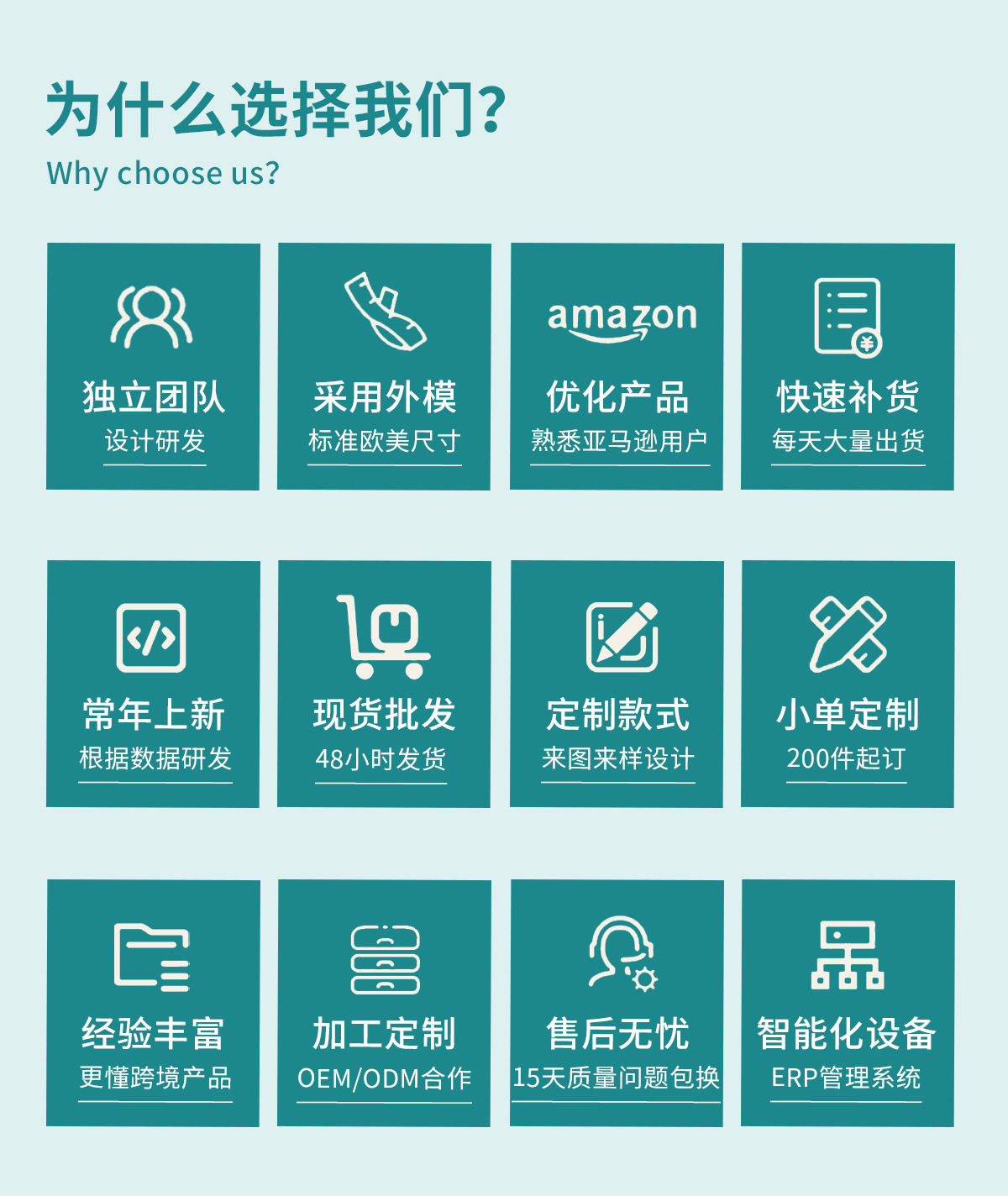 为什么选择我们?
Why choose us?

独立团队
设计研发

采用外模
标准欧美尺寸

amazon
优化产品
熟悉亚马逊用户

快速补货
每天大量出货

常年上新
根据数据研发

现货批发
48小时发货

定制款式
来图来样设计

小单定制
200件起订

经验丰富
更懂跨境产品

加工定制
OEM/ODM合作

售后无忧
15天质量问题包换

智能化设备
ERP管理系统