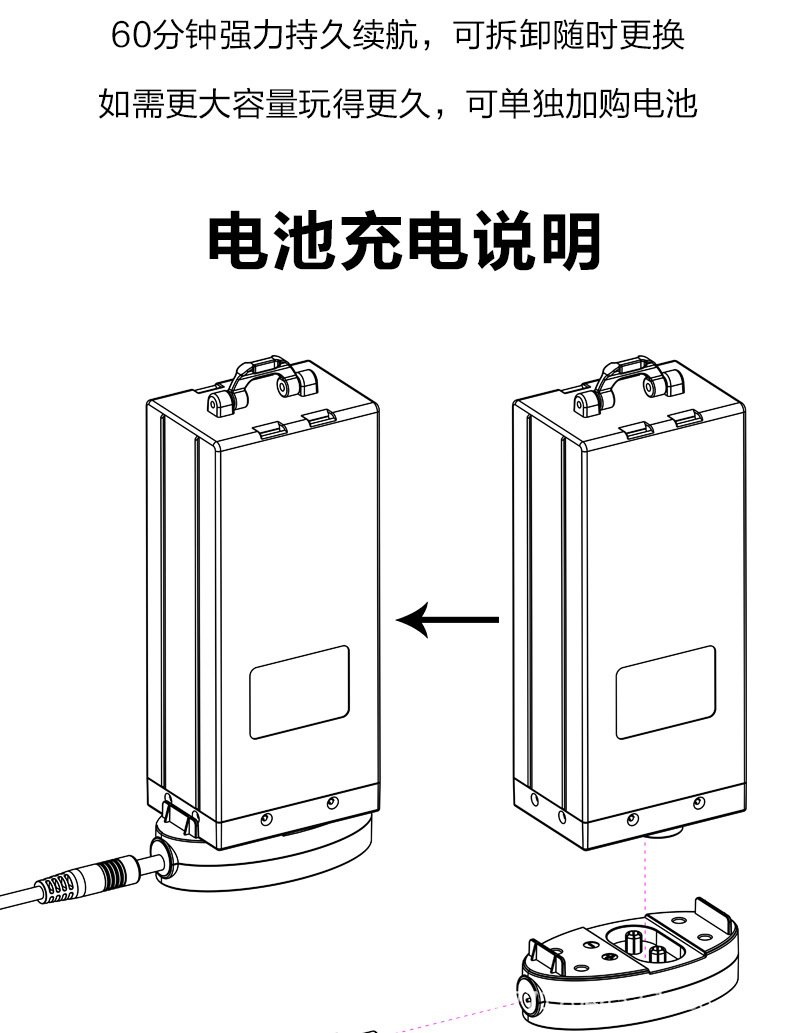 60分钟强力持久续航，可拆卸随时更换

如需更大容量玩得更久，可单独加购电池

电池充电说明