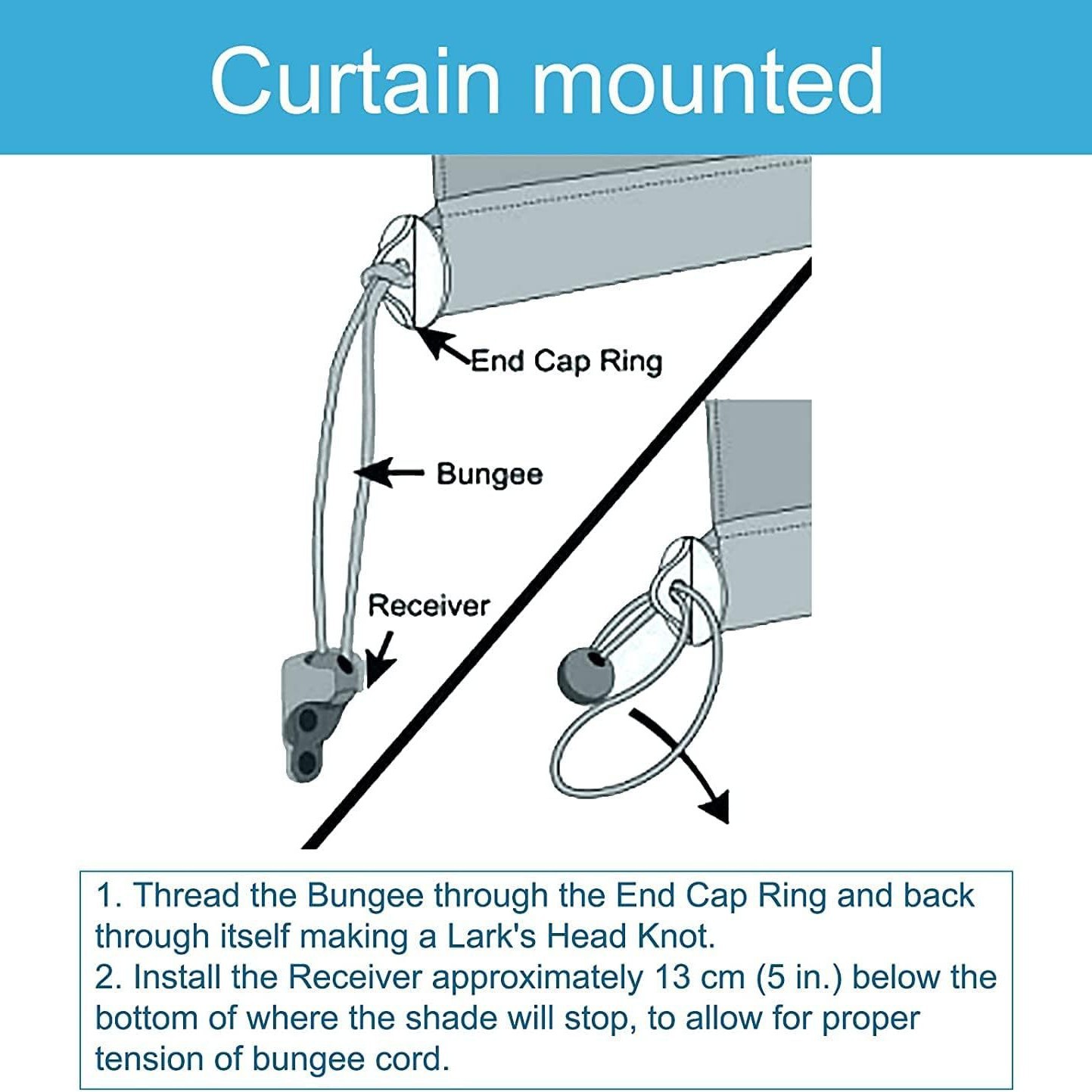 Curtain mounted

End Cap Ring

Bungee

Receiver

1. Thread the Bungee through the End Cap Ring and back through itself making a Lark's Head Knot.
2. Install the Receiver approximately 13 cm (5 in.) below the bottom of where the shade will stop, to allow for proper tension of bungee cord.