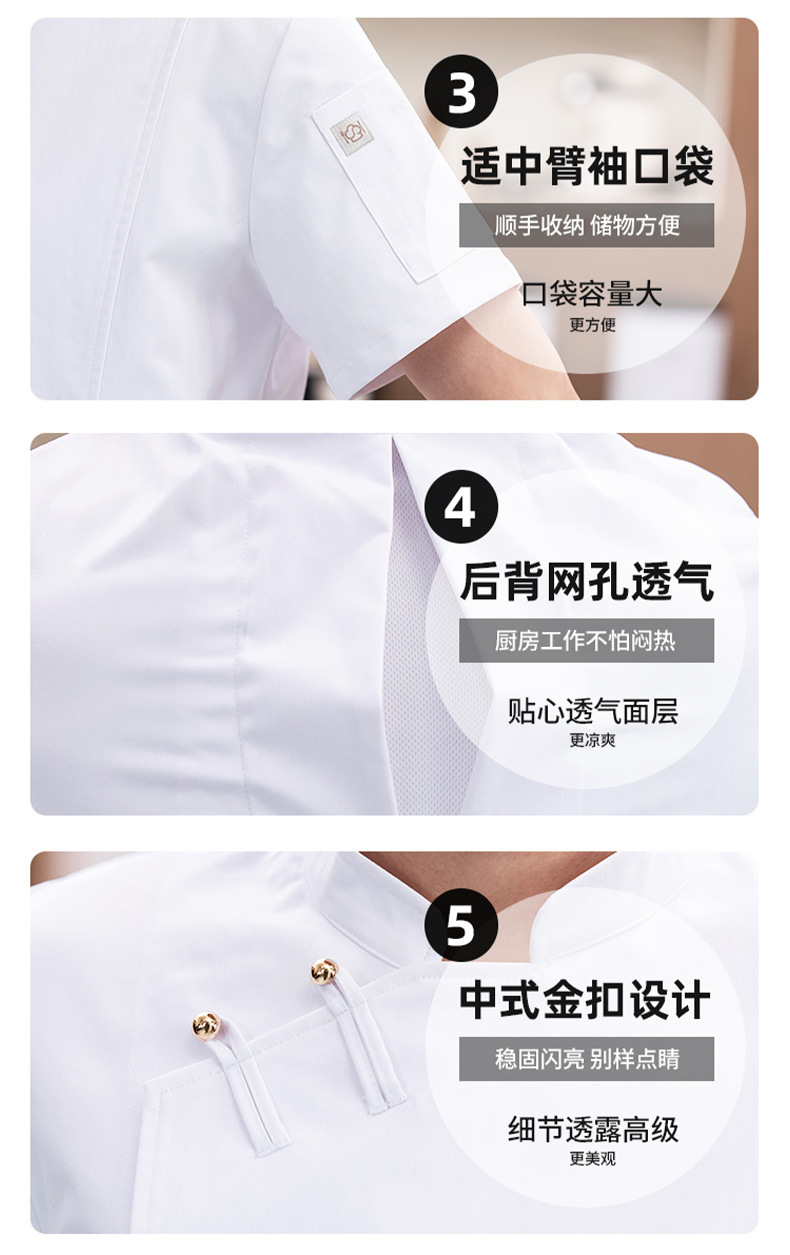 3
适中臂袖口袋
顺手收纳 储物方便
口袋容量大
更方便

4
后背网孔透气
厨房工作不怕闷热
贴心透气面层
更凉爽

5
中式金扣设计
稳固闪亮 别样点睛
细节透露高级
更美观