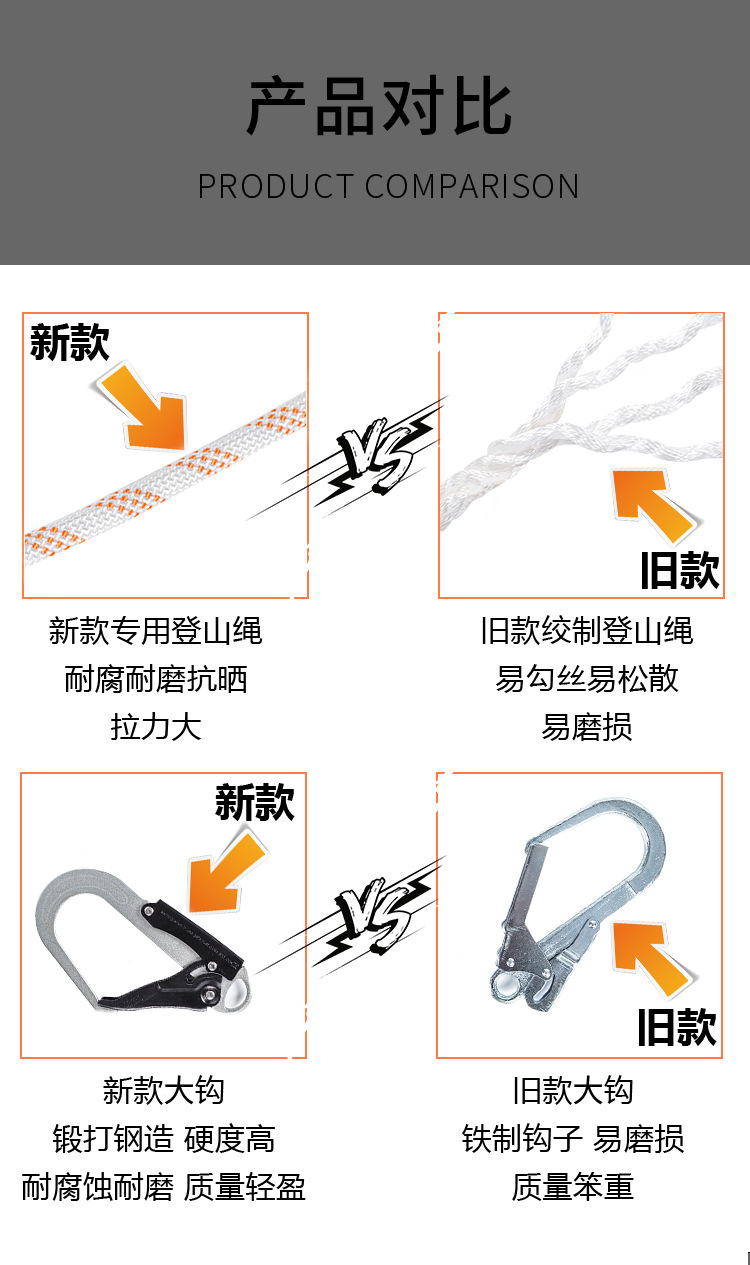 产品对比
PRODUCT COMPARISON

新款

VS

旧款

新款专用登山绳
耐腐耐磨抗晒
拉力大

旧款绞制登山绳
易勾丝易松散
易磨损

新款

VS

旧款

新款大钩
锻打钢造 硬度高
耐腐蚀耐磨 质量轻盈

旧款大钩
铁制钩子 易磨损
质量笨重