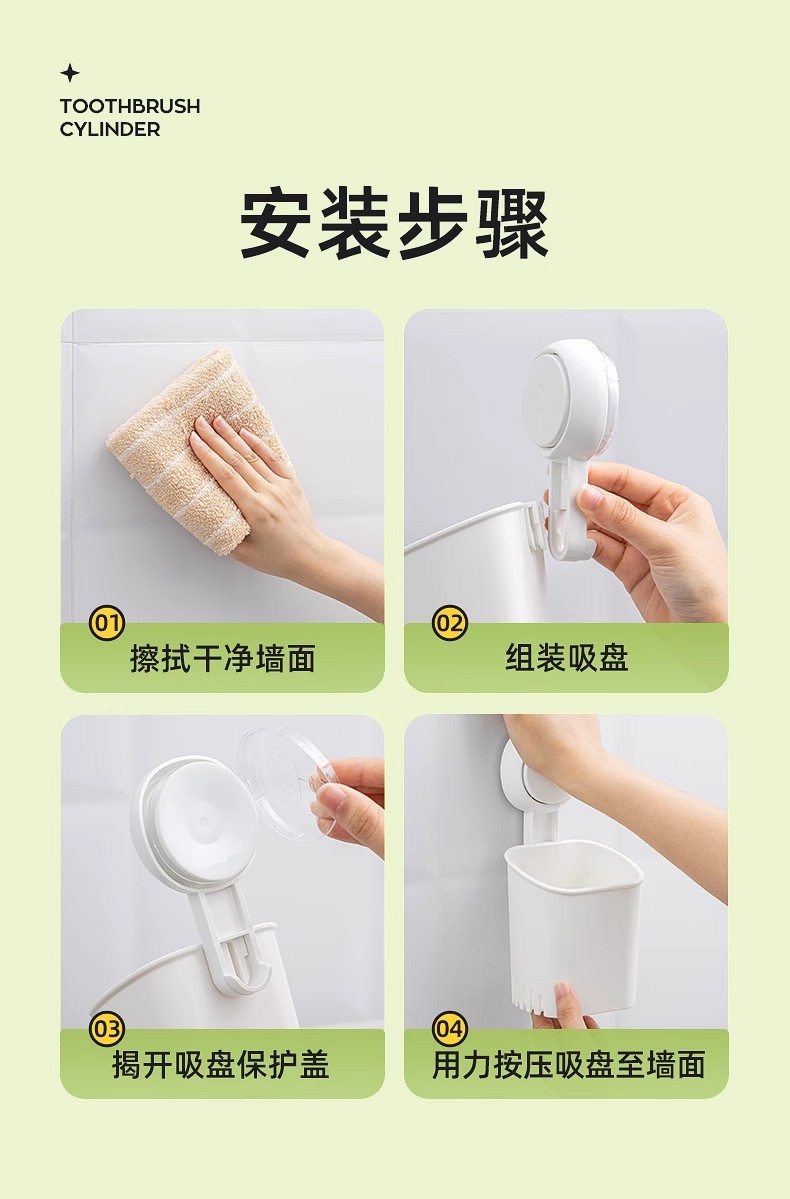 TOOTHBRUSH CYLINDER

安装步骤

01
擦拭干净墙面

02
组装吸盘

03
揭开吸盘保护盖

04
用力按压吸盘至墙面