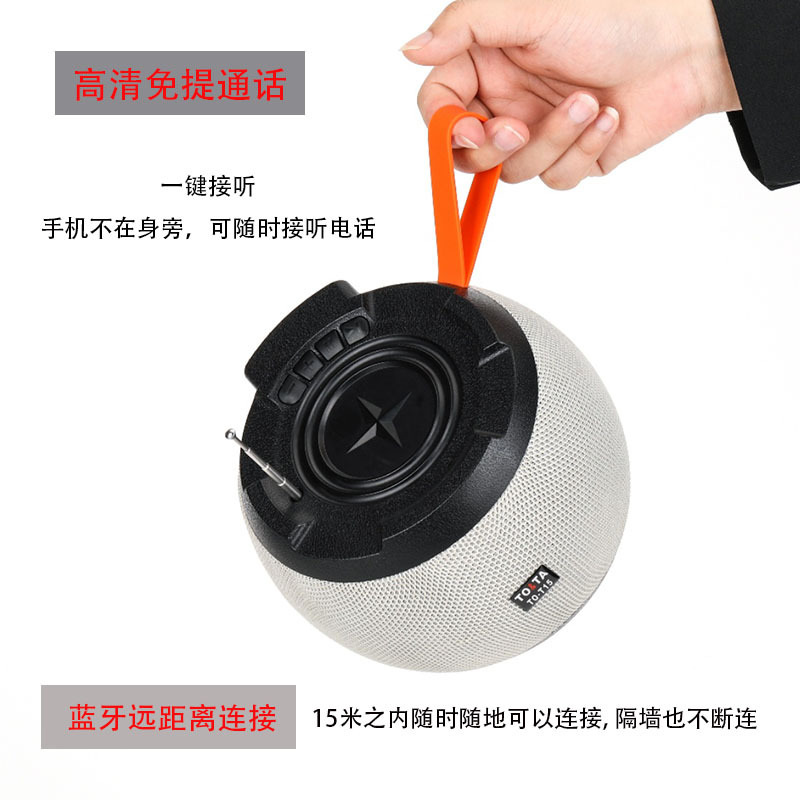 高清免提通话

一键接听

手机不在身旁，可随时接听电话

TOKTA
TG-115

蓝牙远距离连接

15米之内随时随地可以连接, 隔墙也不断连