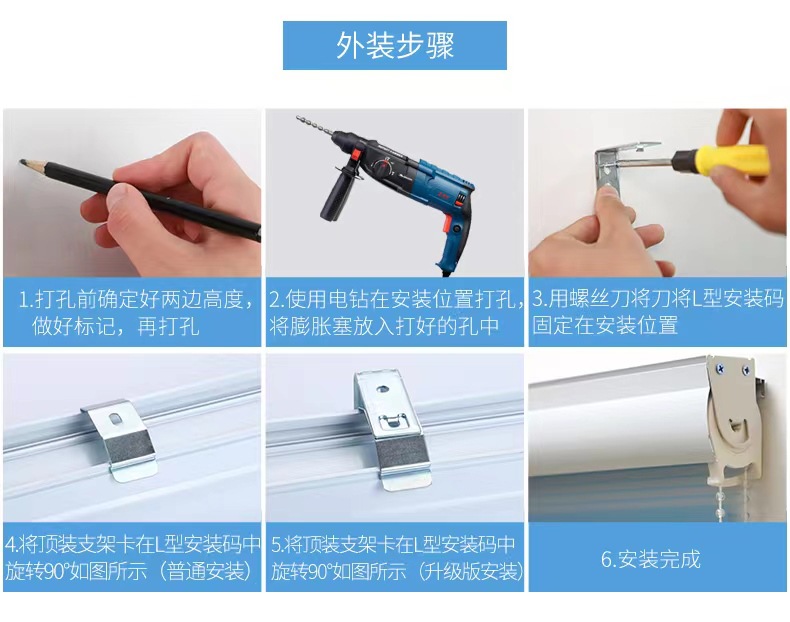 外装步骤

1.打孔前确定好两边高度，做好标记，再打孔

2.使用电钻在安装位置打孔，将膨胀塞放入打好的孔中

3.用螺丝刀将刀将L型安装码固定在安装位置

4.将顶装支架卡在L型安装码中旋转90°如图所示（普通安装）

5.将顶装支架卡在L型安装码中旋转90°如图所示（升级版安装）

6.安装完成