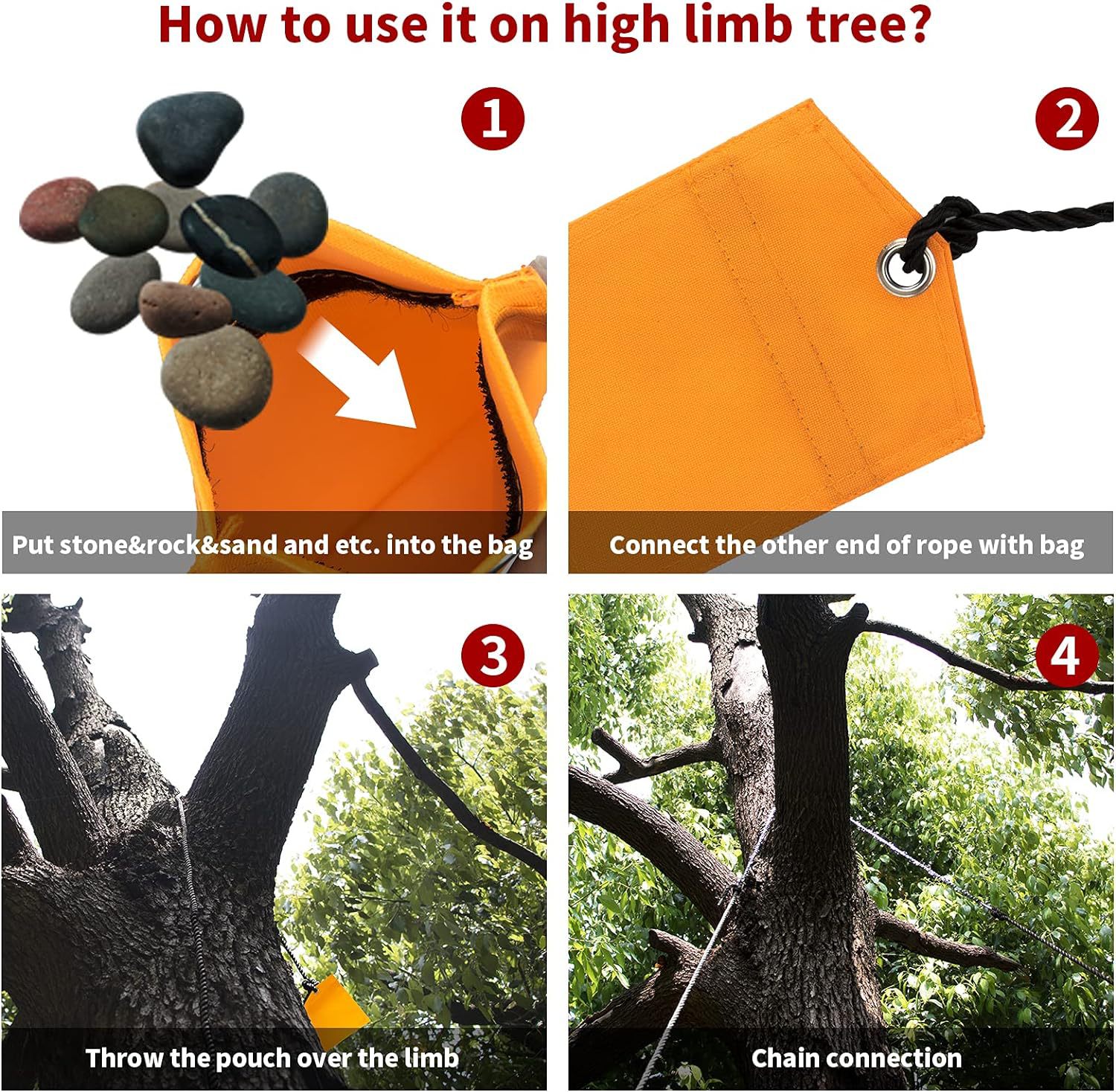 How to use it on high limb tree?

1

Put stone&rock&sand and etc. into the bag

2

Connect the other end of rope with bag

3

Throw the pouch over the limb

4

Chain connection