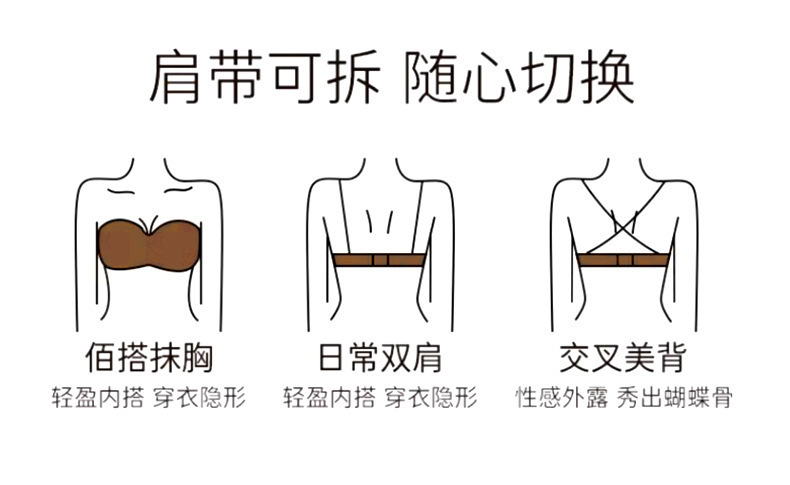 肩带可拆 随心切换

佰搭抹胸
轻盈内搭 穿衣隐形

日常双肩
轻盈内搭 穿衣隐形

交叉美背
性感外露 秀出蝴蝶骨