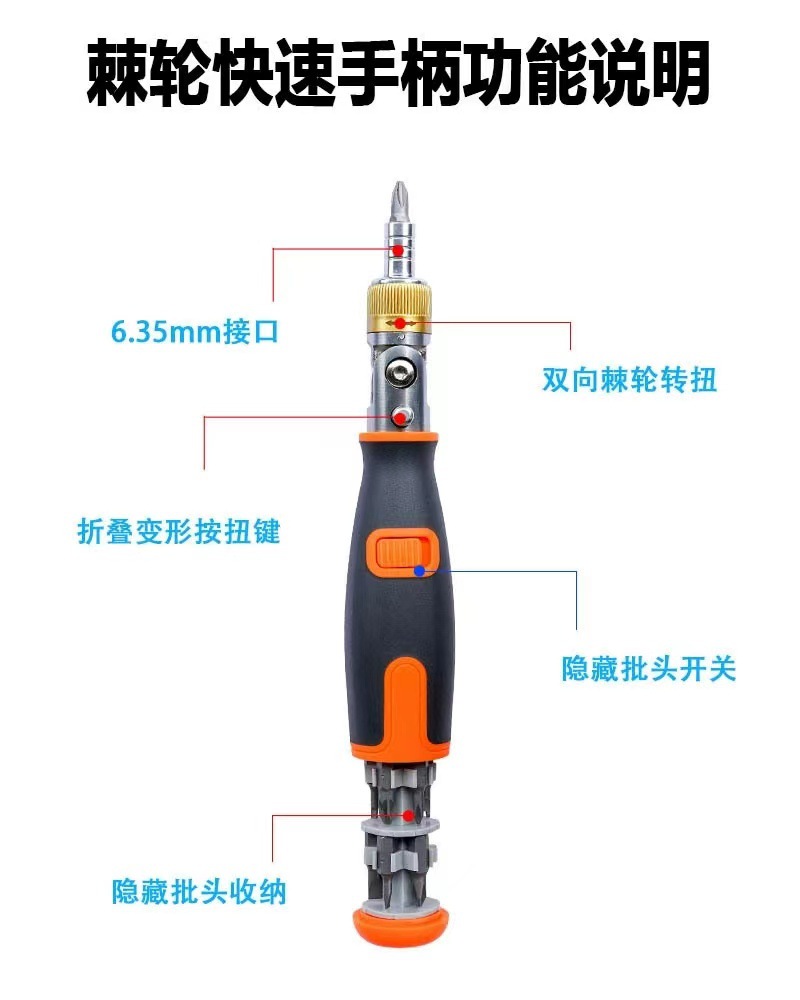 棘轮快速手柄功能说明

6.35mm接口

双向棘轮转扭

折叠变形按扭键

隐藏批头开关

隐藏批头收纳