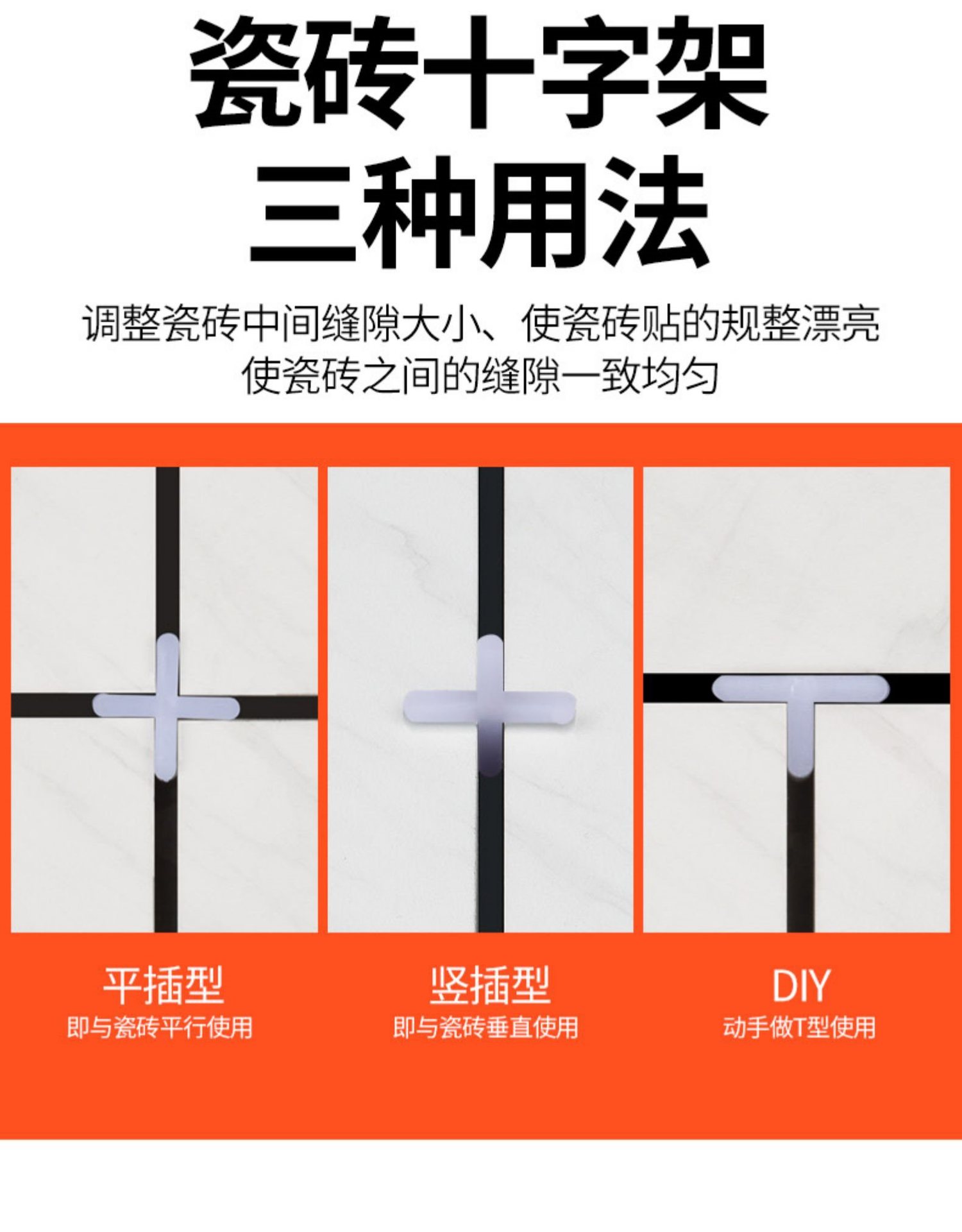 瓷砖十字架
三种用法

调整瓷砖中间缝隙大小、使瓷砖贴的规整漂亮
使瓷砖之间的缝隙一致均匀

平插型
即与瓷砖平行使用

竖插型
即与瓷砖垂直使用

DIY
动手做T型使用