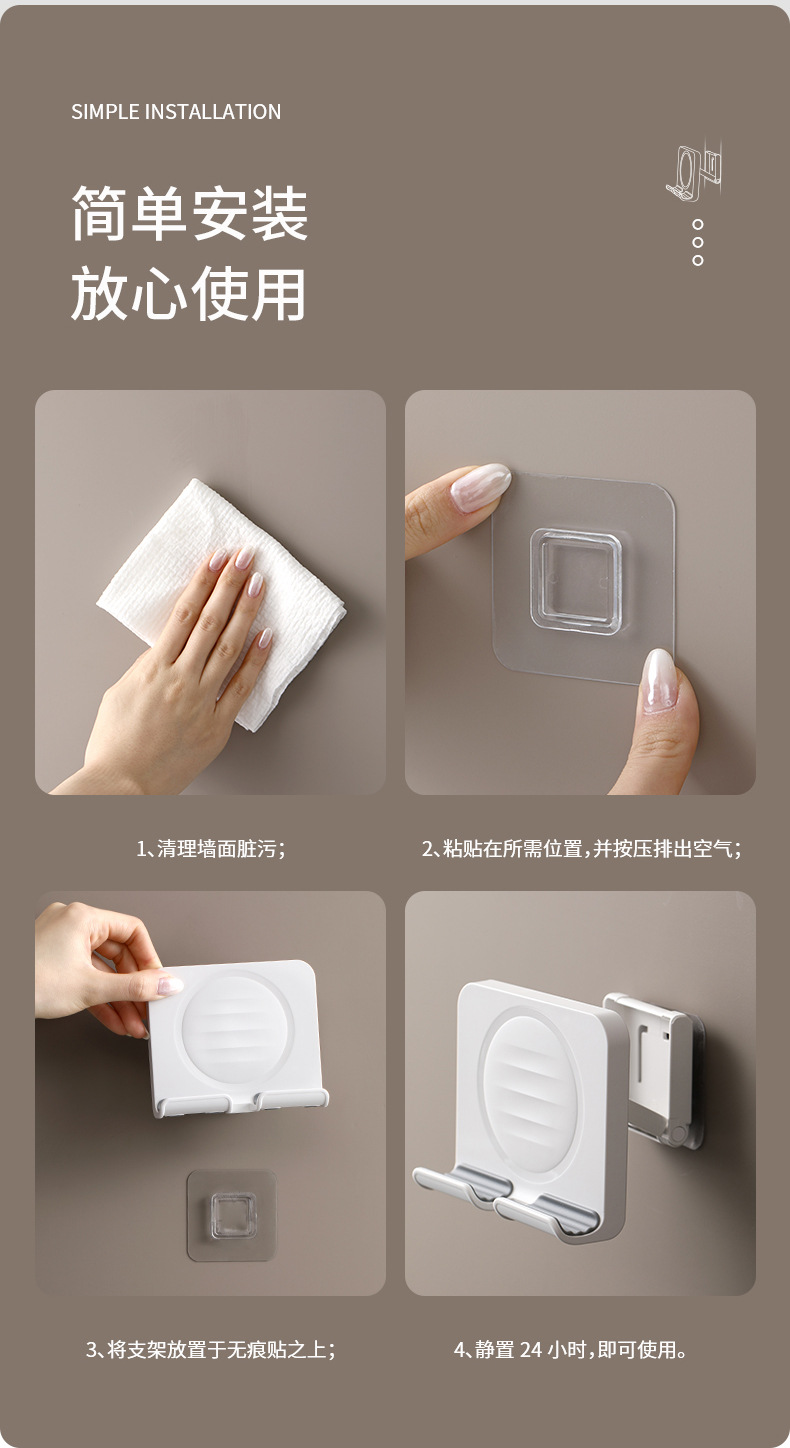 SIMPLE INSTALLATION

简单安装
放心使用

1、清理墙面脏污；

2、粘贴在所需位置，并按压排出空气；

3、将支架放置于无痕贴之上；

4、静置 24 小时，即可使用。