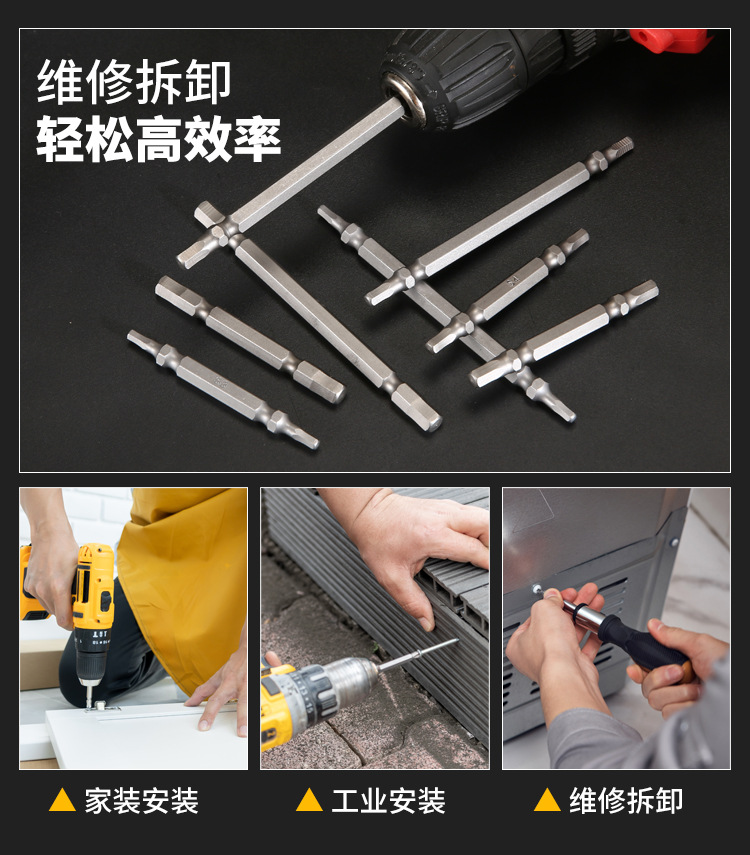 维修拆卸
轻松高效率

▲ 家装安装

▲ 工业安装

▲ 维修拆卸