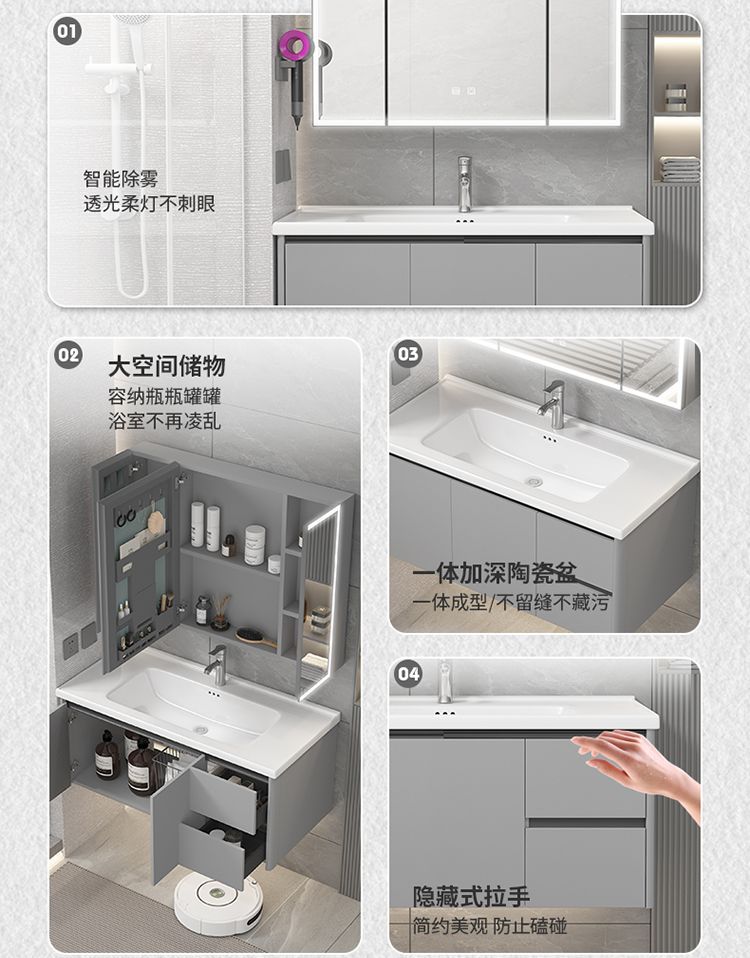 01

智能除雾
透光柔灯不刺眼

02

大空间储物
容纳瓶瓶罐罐
浴室不再凌乱

03

一体加深陶瓷盆
一体成型/不留缝不藏污

04

隐藏式拉手
简约美观 防止磕碰