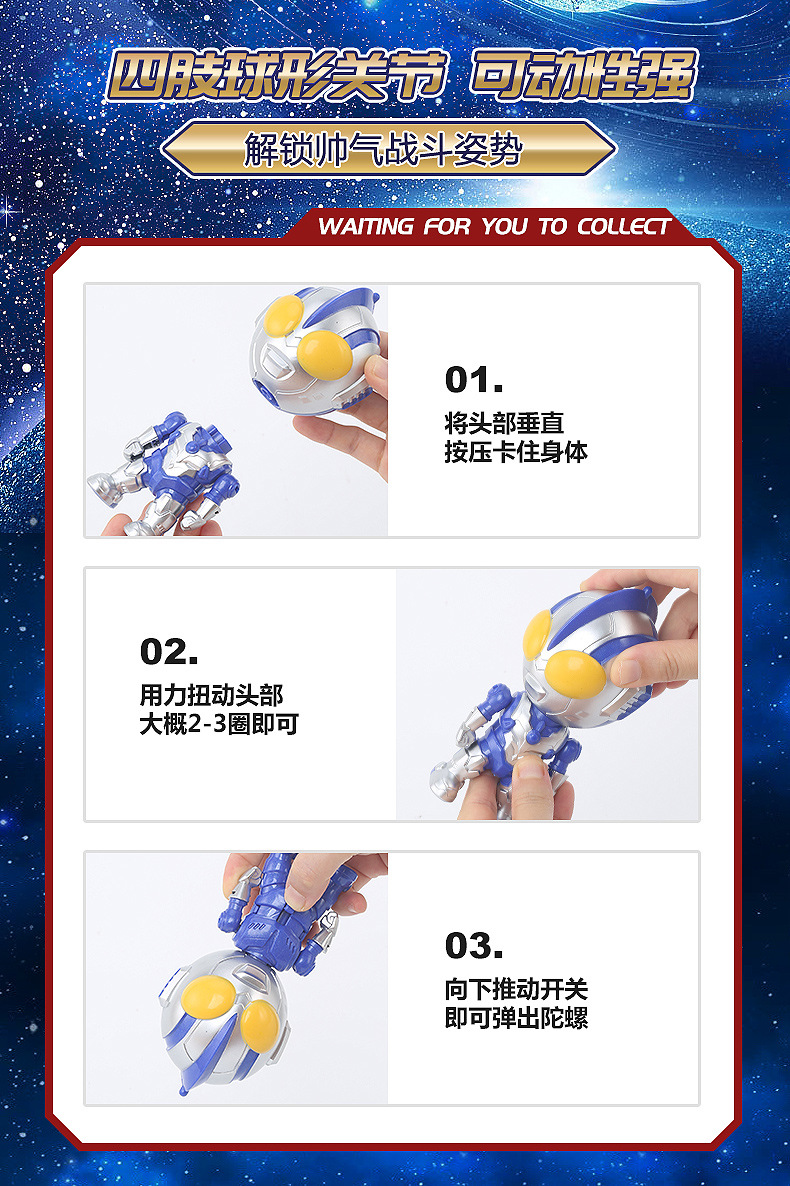 四肢球形关节 可动性强

解锁帅气战斗姿势

WAITING FOR YOU TO COLLECT

01.
将头部垂直
按压卡住身体

02.
用力扭动头部
大概2-3圈即可

03.
向下推动开关
即可弹出陀螺