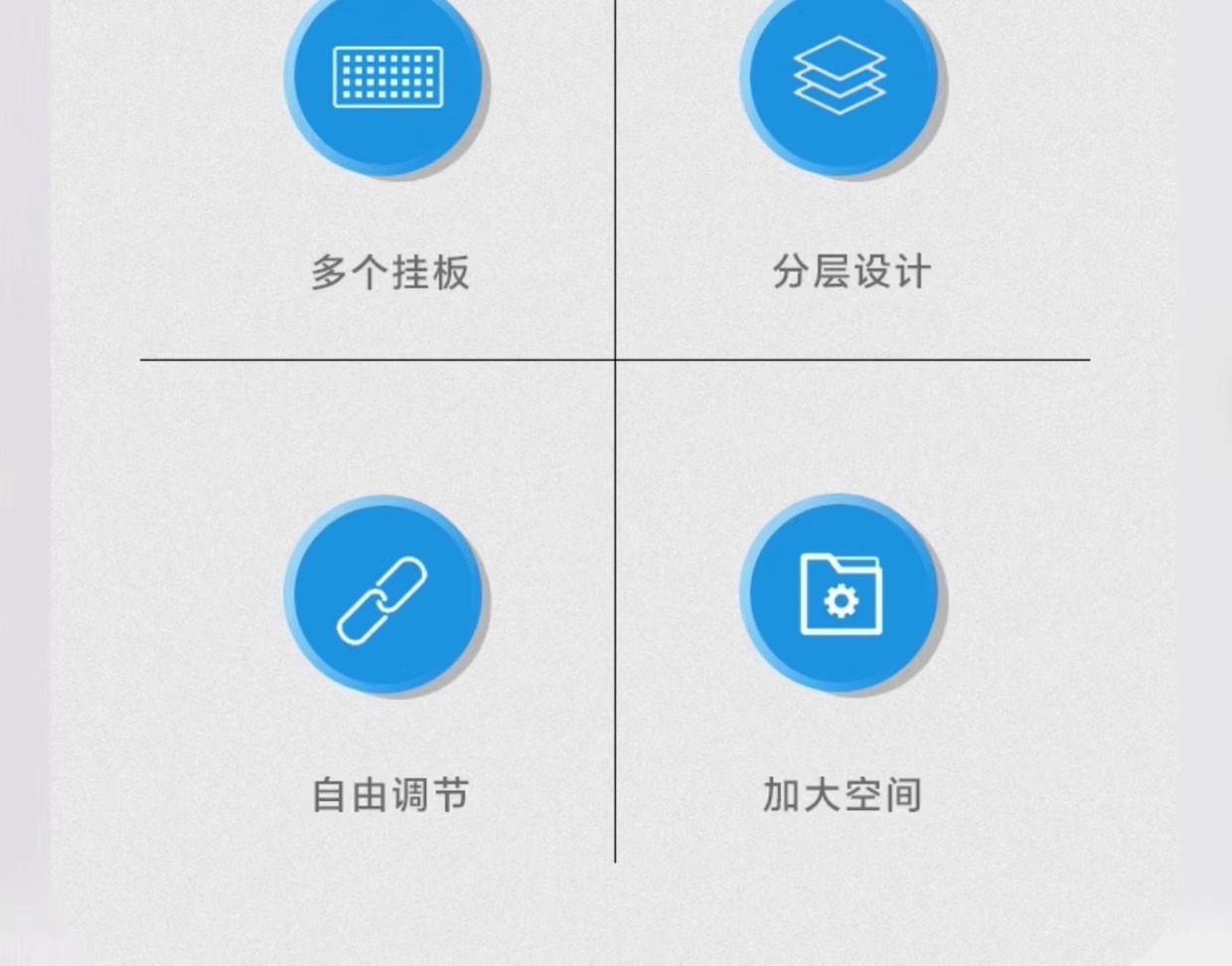 多个挂板

分层设计

自由调节

加大空间