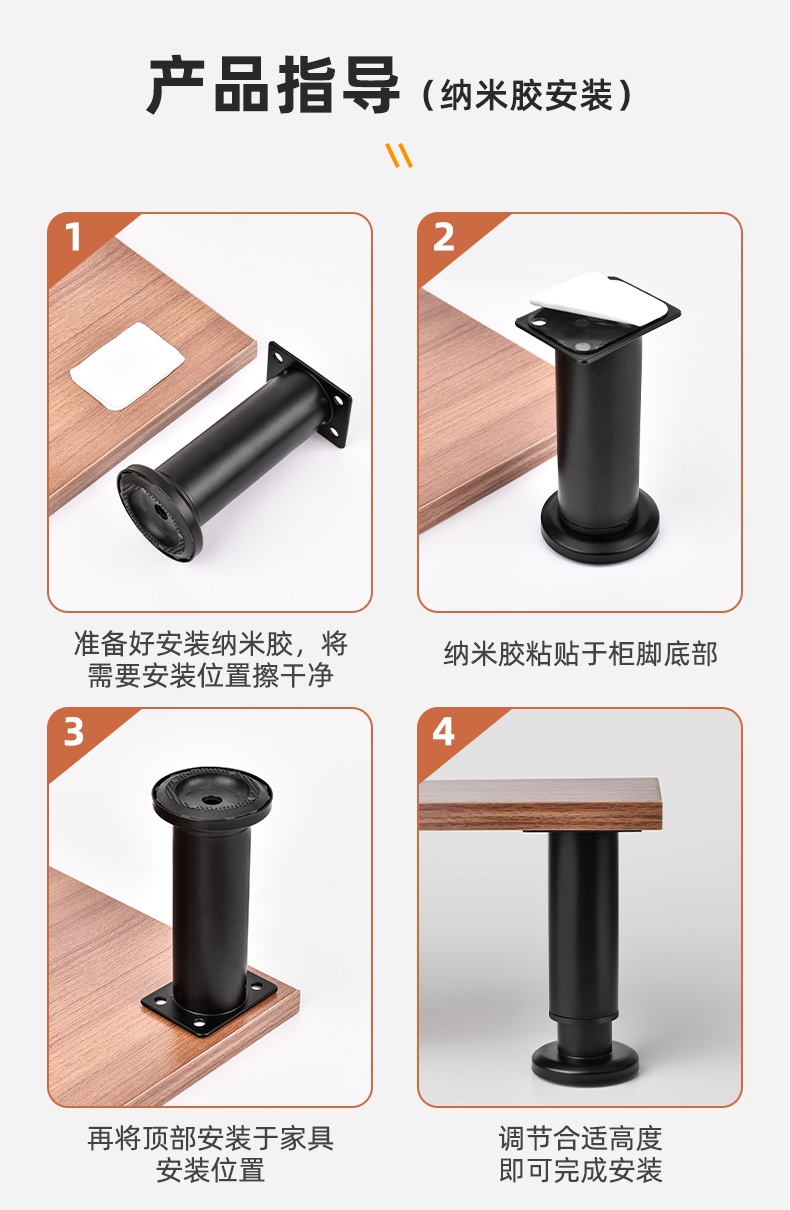 产品指导（纳米胶安装）

1

准备好安装纳米胶，将需要安装位置擦干净

2

纳米胶粘贴于柜脚底部

3

再将顶部安装于家具安装位置

4

调节合适高度即可完成安装