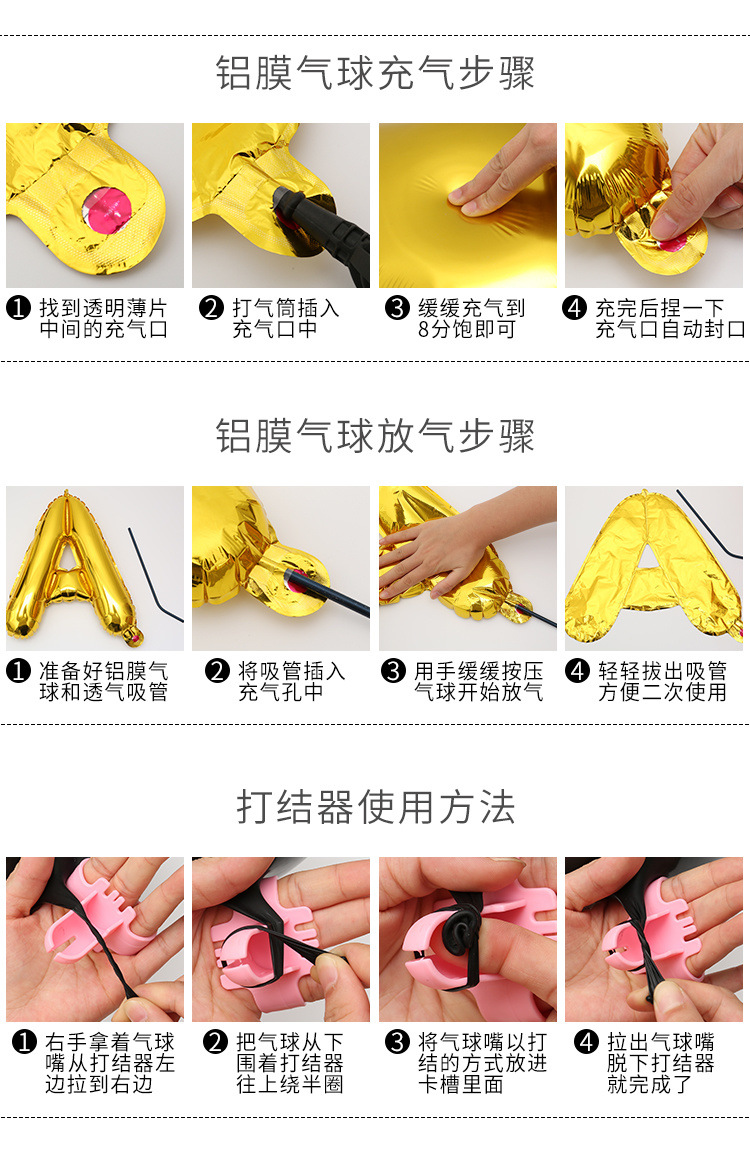 铝膜气球充气步骤

❶ 找到透明薄片中间的充气口

❷ 打气筒插入充气口中

❸ 缓缓充气到8分饱即可

❹ 充完后捏一下充气口自动封口

铝膜气球放气步骤

❶ 准备好铝膜气球和透气吸管

❷ 将吸管插入充气孔中

❸ 用手缓缓按压气球开始放气

❹ 轻轻拔出吸管方便二次使用

打结器使用方法

❶ 右手拿着气球嘴从打结器左边拉到右边

❷ 把气球从下围着打结器往上绕半圈

❸ 将气球嘴以打结的方式放进卡槽里面

❹ 拉出气球嘴脱下打结器就完成了