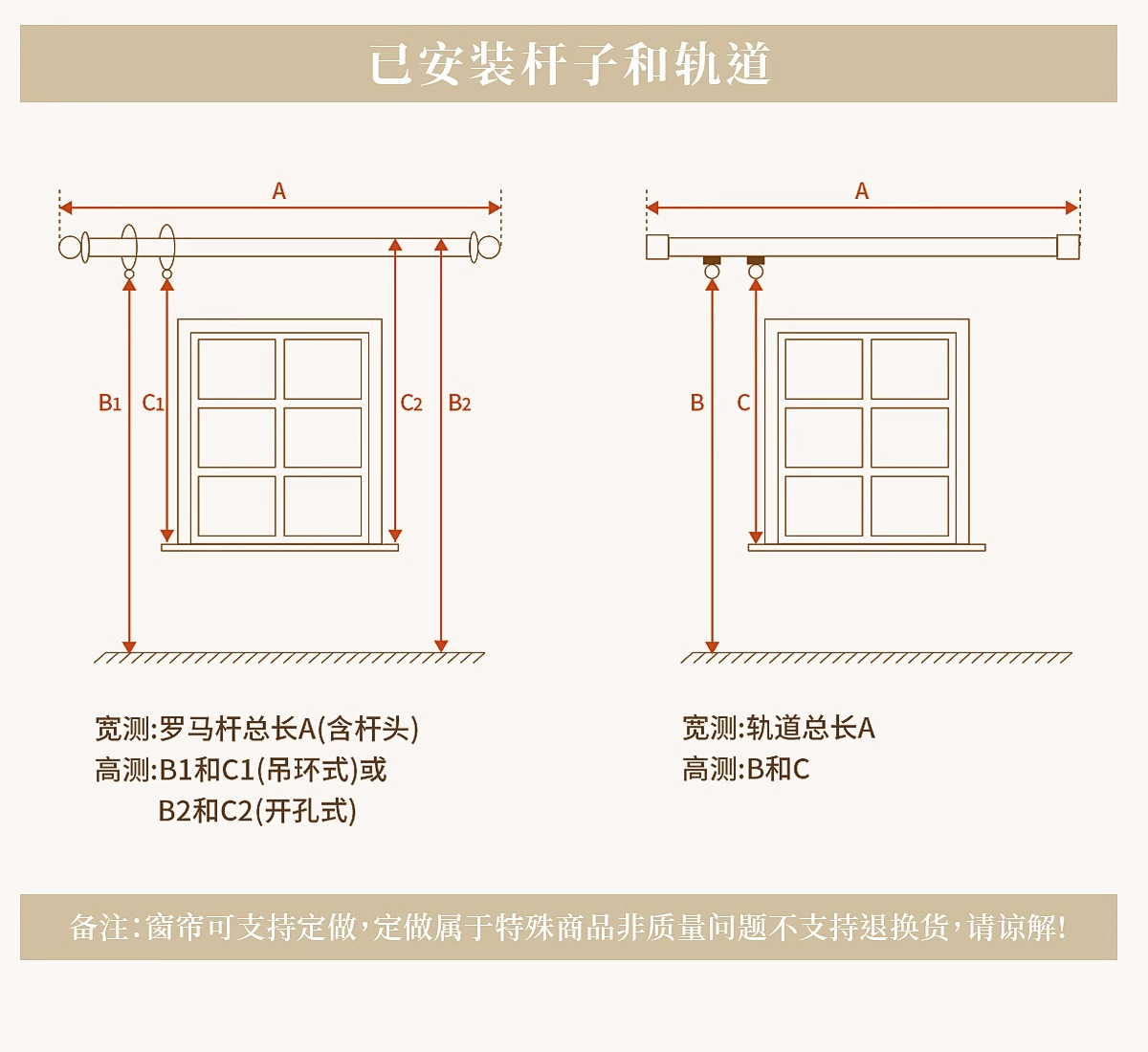 已安装杆子和轨道

A

B1 C1 C2 B2

宽测:罗马杆总长A(含杆头)
高测:B1和C1(吊环式)或
B2和C2(开孔式)

A

B C

宽测:轨道总长A
高测:B和C

备注:窗帘可支持定做,定做属于特殊商品非质量问题不支持退换货,请谅解!