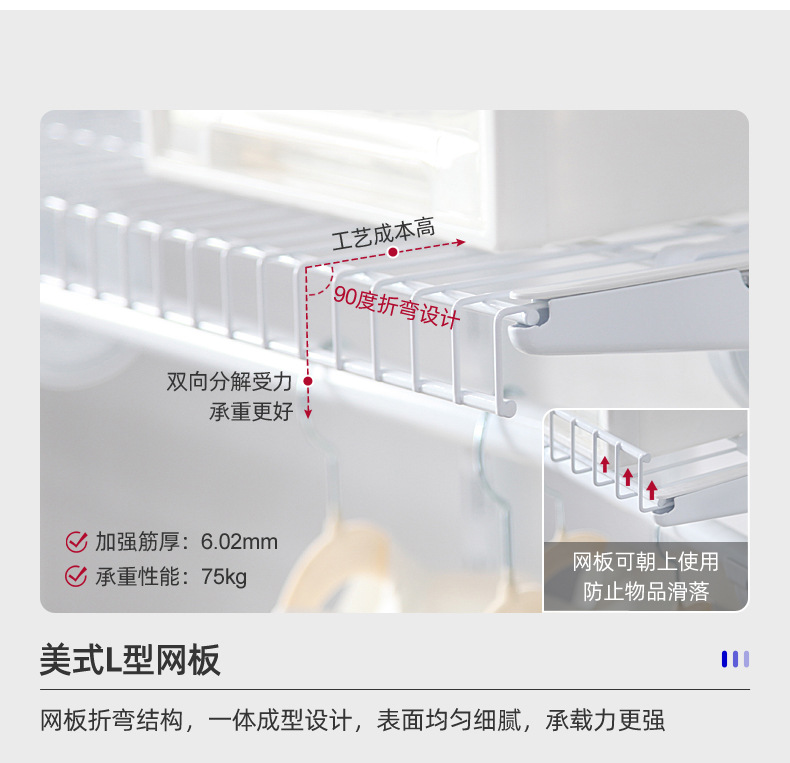 工艺成本高

90度折弯设计

双向分解受力
承重更好

加强筋厚：6.02mm
承重性能：75kg

网板可朝上使用
防止物品滑落

美式L型网板

网板折弯结构，一体成型设计，表面均匀细腻，承载力更强