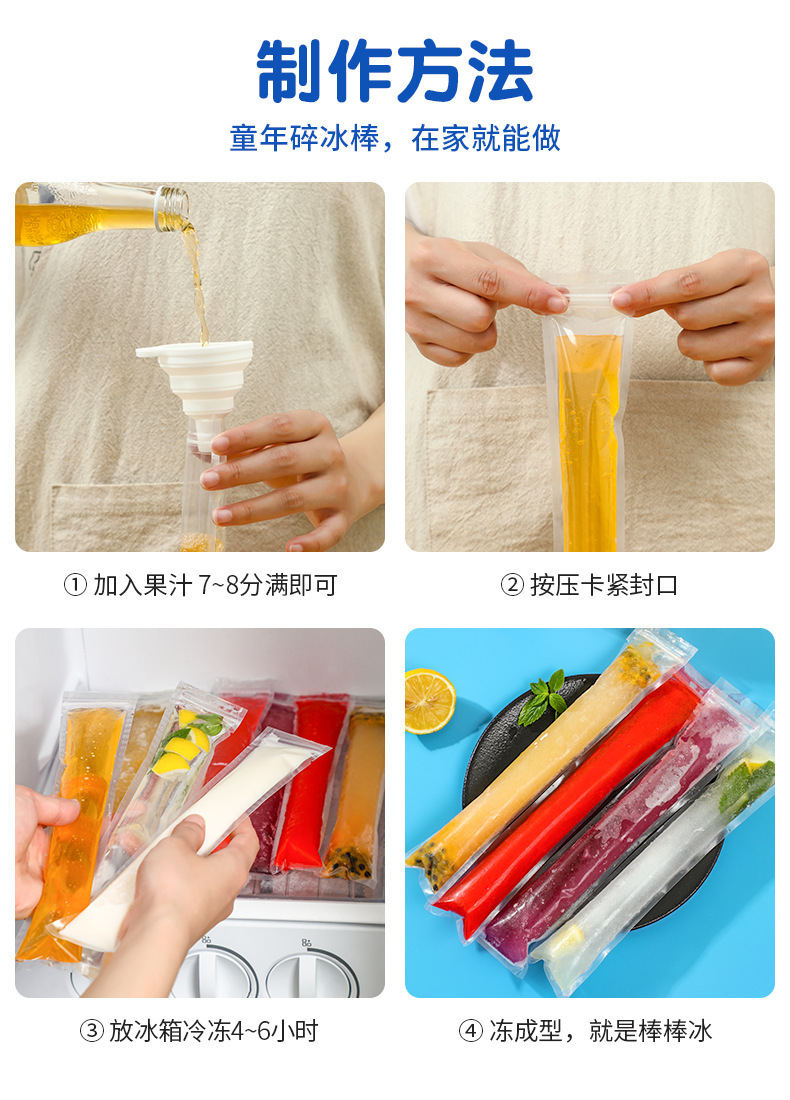 制作方法

童年碎冰棒，在家就能做

① 加入果汁 7~8分满即可

② 按压卡紧封口

③ 放冰箱冷冻4~6小时

④ 冻成型，就是棒棒冰