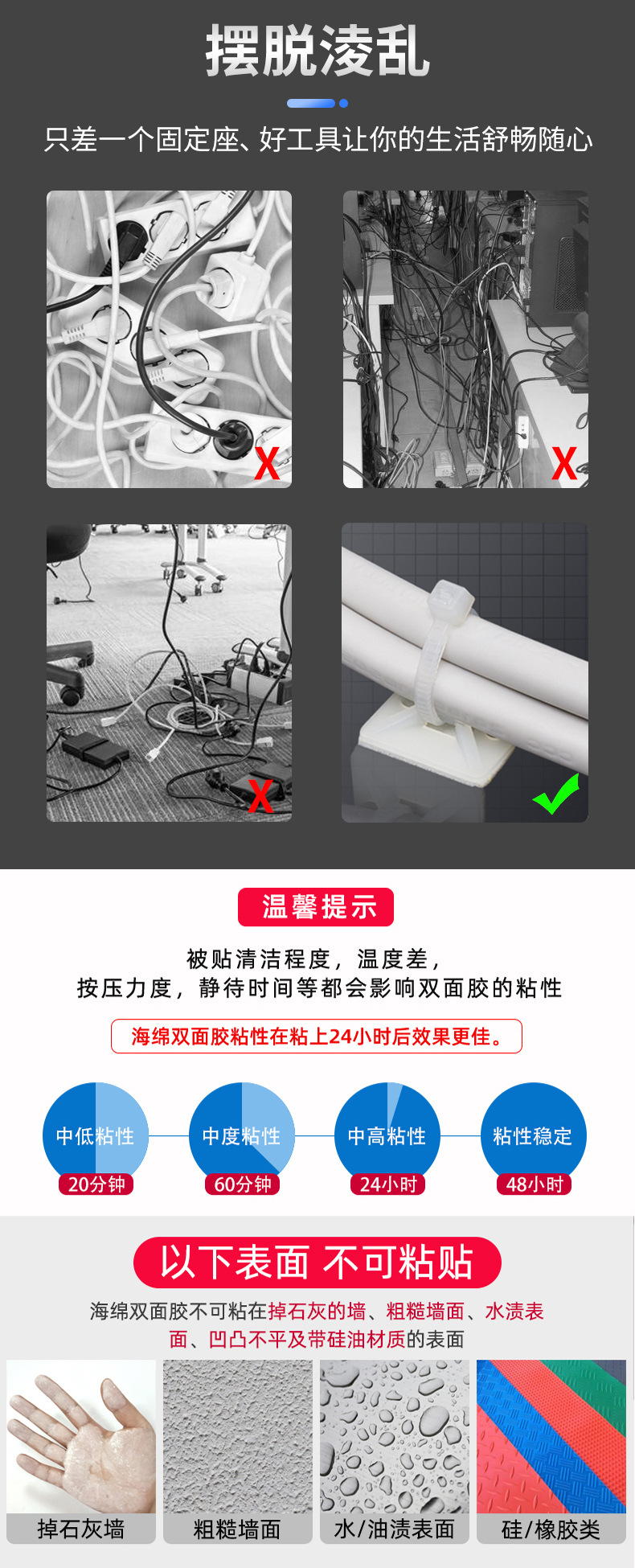 摆脱凌乱

只差一个固定座、好工具让你的生活舒畅随心

X

X

X

温馨提示

被贴清洁程度，温度差，
按压力度，静待时间等都会影响双面胶的粘性

海绵双面胶粘性在粘上24小时后效果更佳。

中低粘性
20分钟

中度粘性
60分钟

中高粘性
24小时

粘性稳定
48小时

以下表面 不可粘贴

海绵双面胶不可粘在掉石灰的墙、粗糙墙面、水渍表面、凹凸不平及带硅油材质的表面

掉石灰墙

粗糙墙面

水/油渍表面

硅/橡胶类