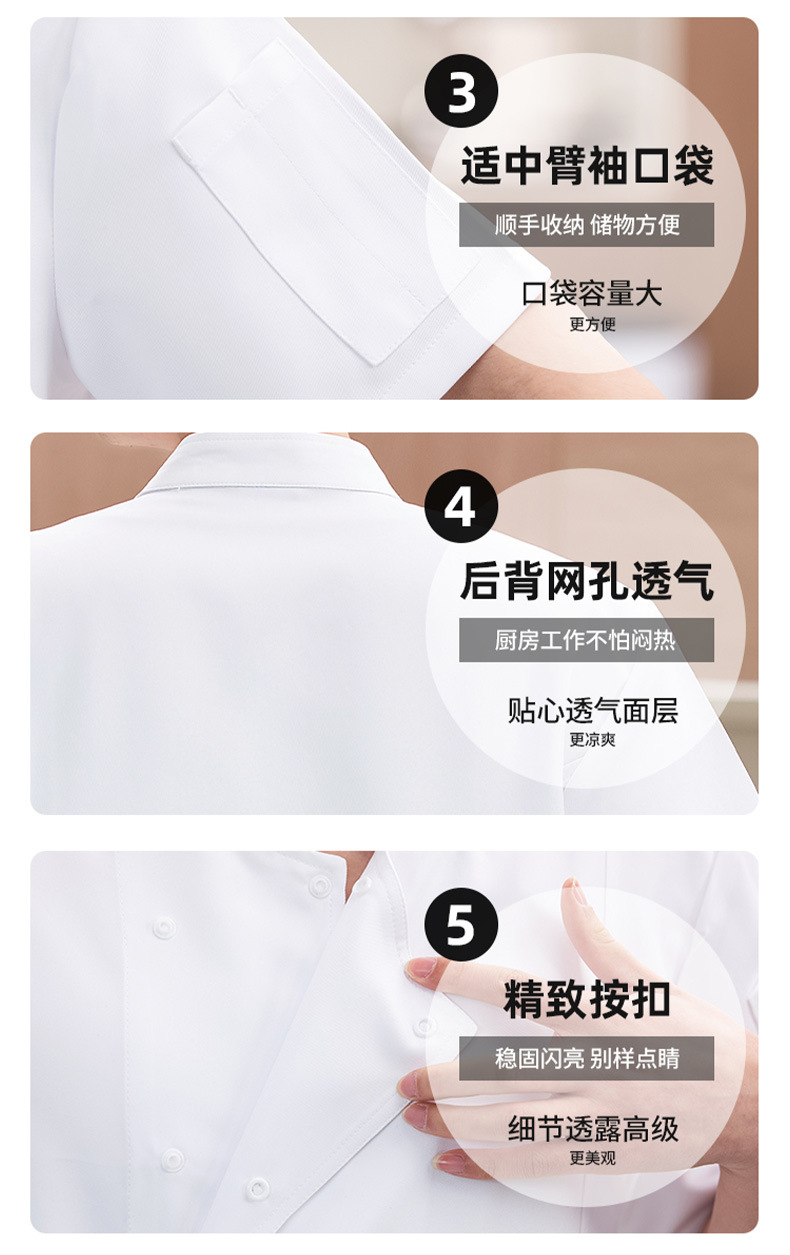 3

适中臂袖口袋

顺手收纳 储物方便

口袋容量大
更方便

4

后背网孔透气

厨房工作不怕闷热

贴心透气面层
更凉爽

5

精致按扣

稳固闪亮 别样点睛

细节透露高级
更美观