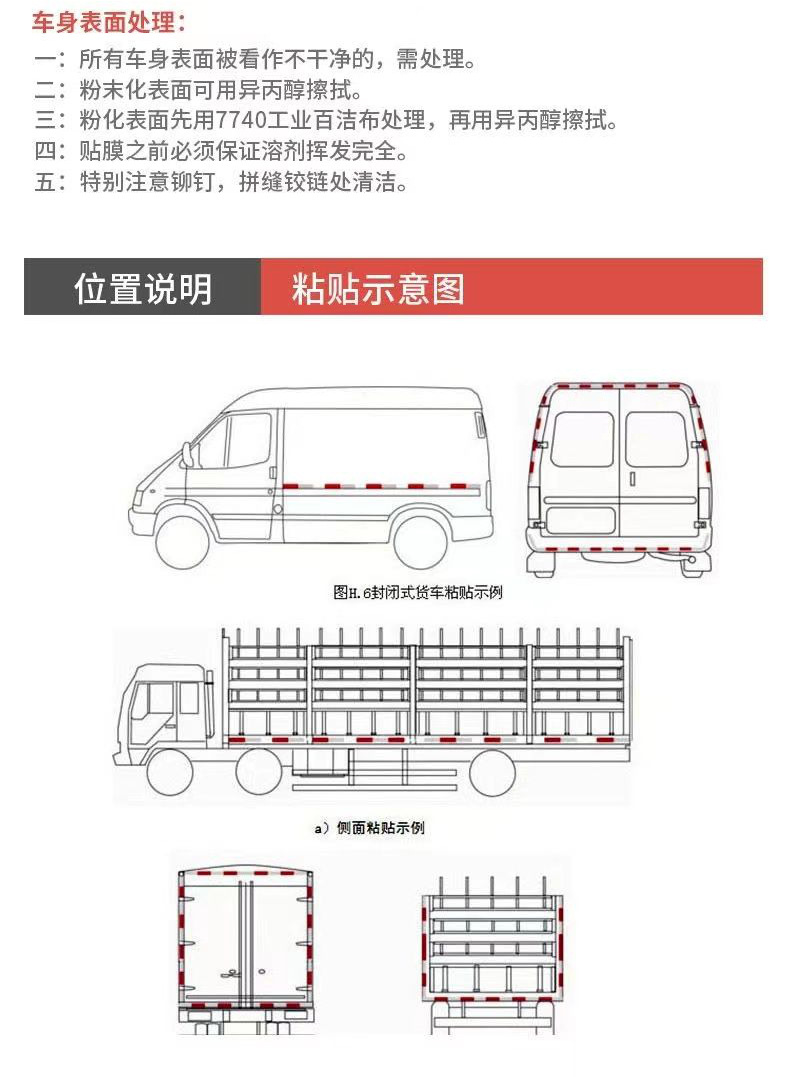 车身表面处理：
一：所有车身表面被看作不干净的，需处理。
二：粉末化表面可用异丙醇擦拭。
三：粉化表面先用7740工业百洁布处理，再用异丙醇擦拭。
四：贴膜之前必须保证溶剂挥发完全。
五：特别注意铆钉，拼缝铰链处清洁。

位置说明 粘贴示意图

图H.6封闭式货车粘贴示例

a）侧面粘贴示例