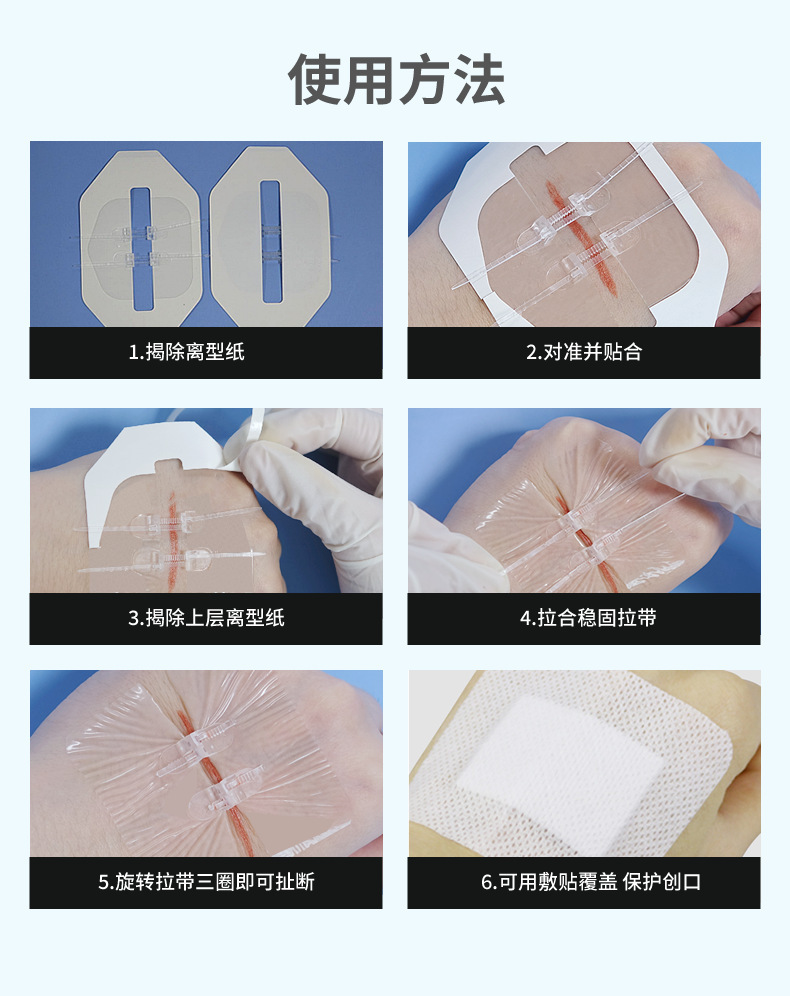 使用方法

1.揭除离型纸

2.对准并贴合

3.揭除上层离型纸

4.拉合稳固拉带

5.旋转拉带三圈即可扯断

6.可用敷贴覆盖 保护创口