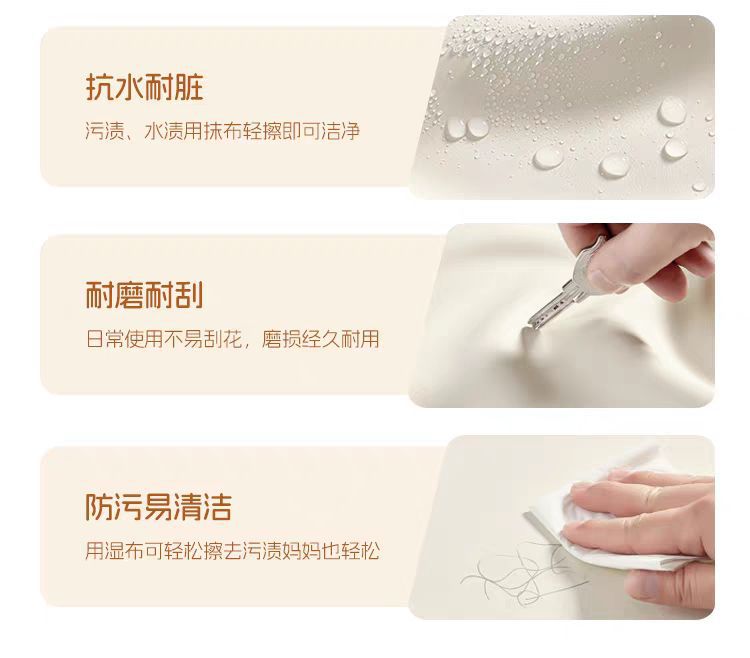 抗水耐脏

污渍、水渍用抹布轻擦即可洁净

耐磨耐刮

日常使用不易刮花，磨损经久耐用

防污易清洁

用湿布可轻松擦去污渍妈妈也轻松