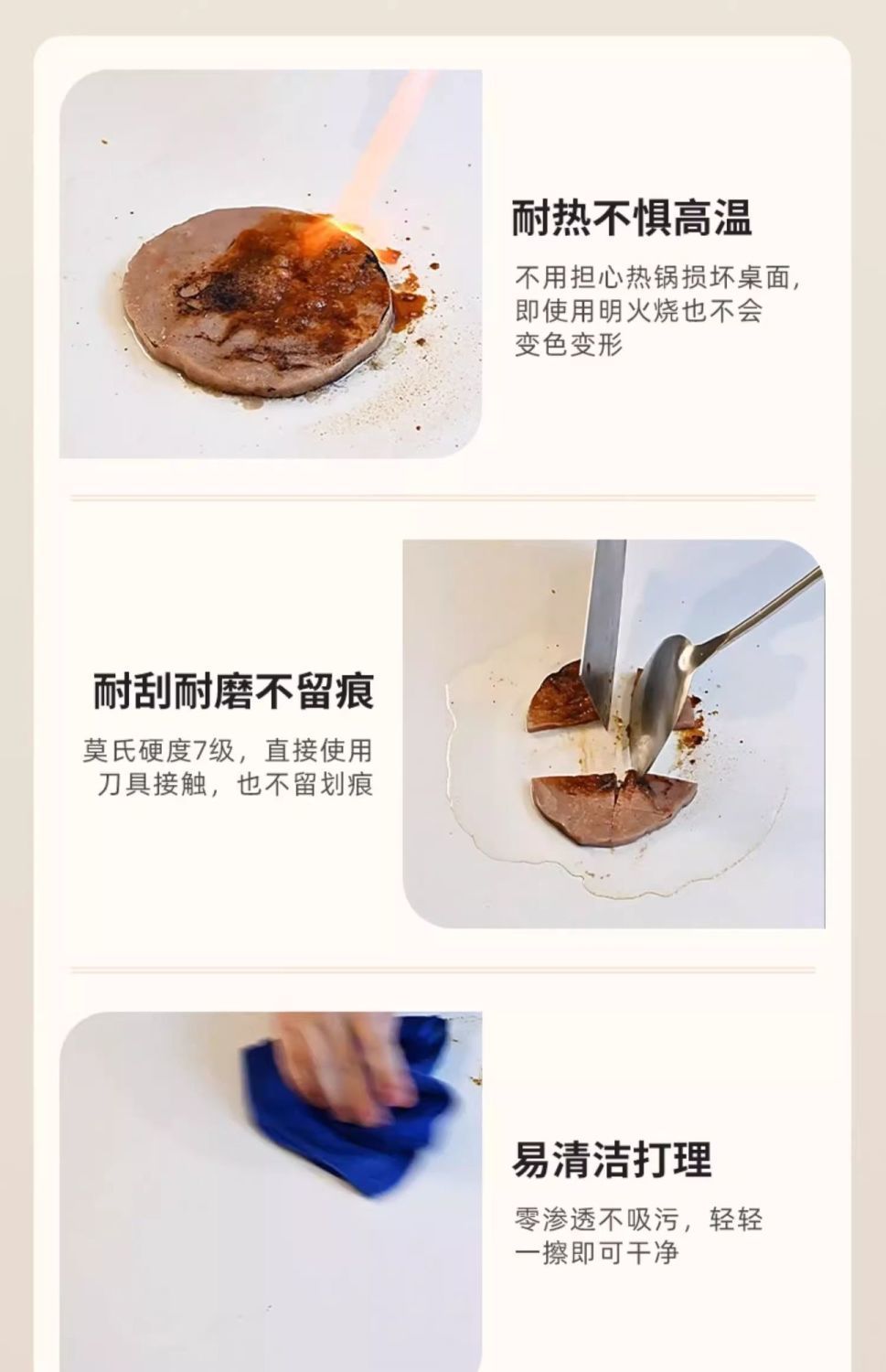 耐热不惧高温

不用担心热锅损坏桌面，即使用明火烧也不会变色变形

耐刮耐磨不留痕

莫氏硬度7级，直接使用刀具接触，也不留划痕

易清洁打理

零渗透不吸污，轻轻一擦即可干净