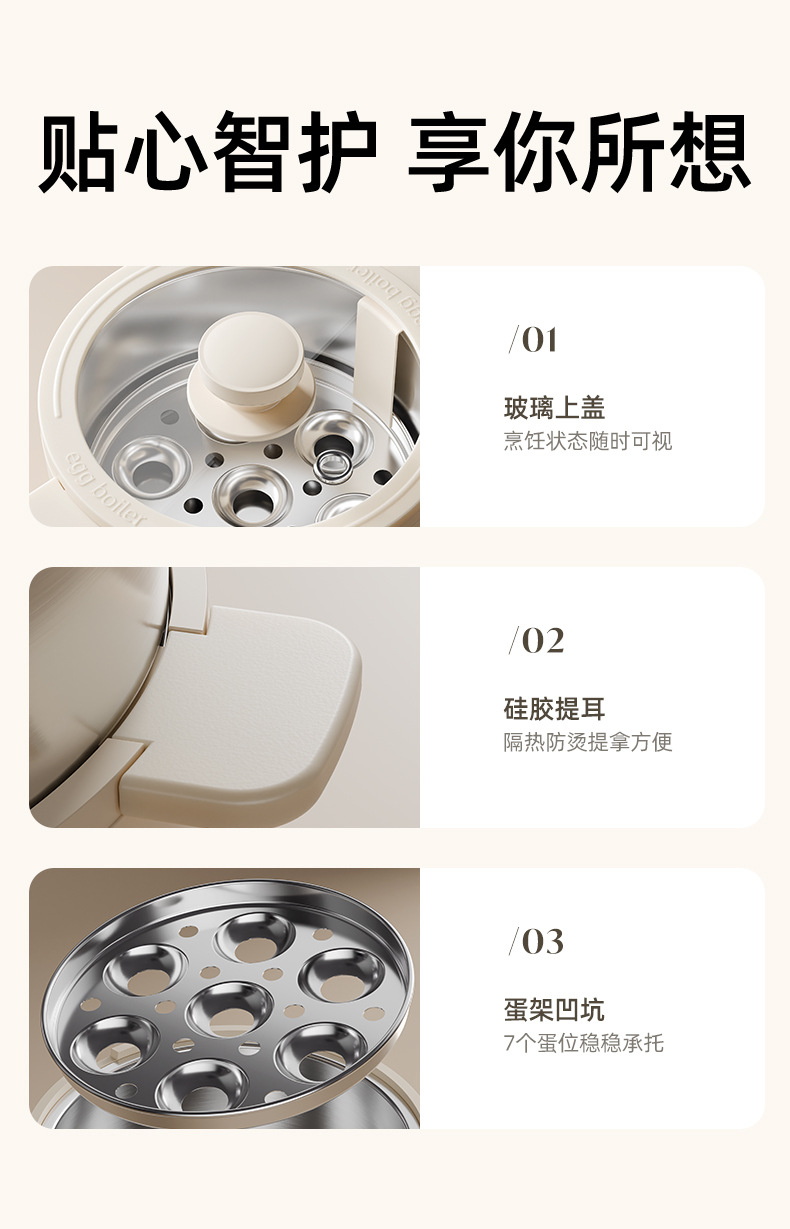 贴心智护 享你所想

egg boiler

egg boiler

/01

玻璃上盖

烹饪状态随时可视

/02

硅胶提耳

隔热防烫提拿方便

/03

蛋架凹坑

7个蛋位稳稳承托