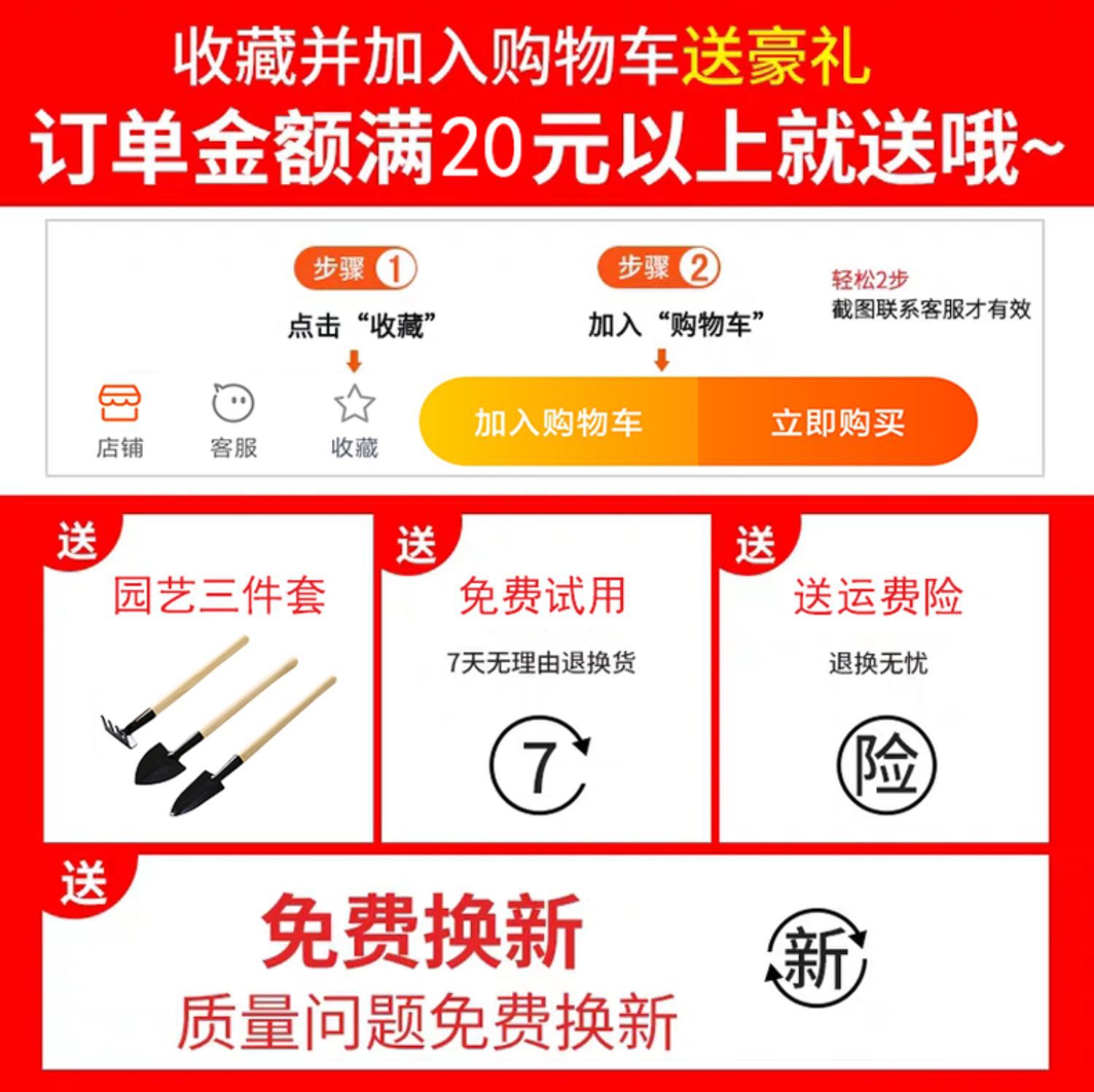 收藏并加入购物车送豪礼
订单金额满20元以上就送哦~

步骤 1
点击“收藏”

步骤 2
加入“购物车”

轻松2步
截图联系客服才有效

店铺 客服 收藏 加入购物车 立即购买

送
园艺三件套

送
免费试用
7天无理由退换货
7

送
送运费险
退换无忧
险

送
免费换新
质量问题免费换新
新