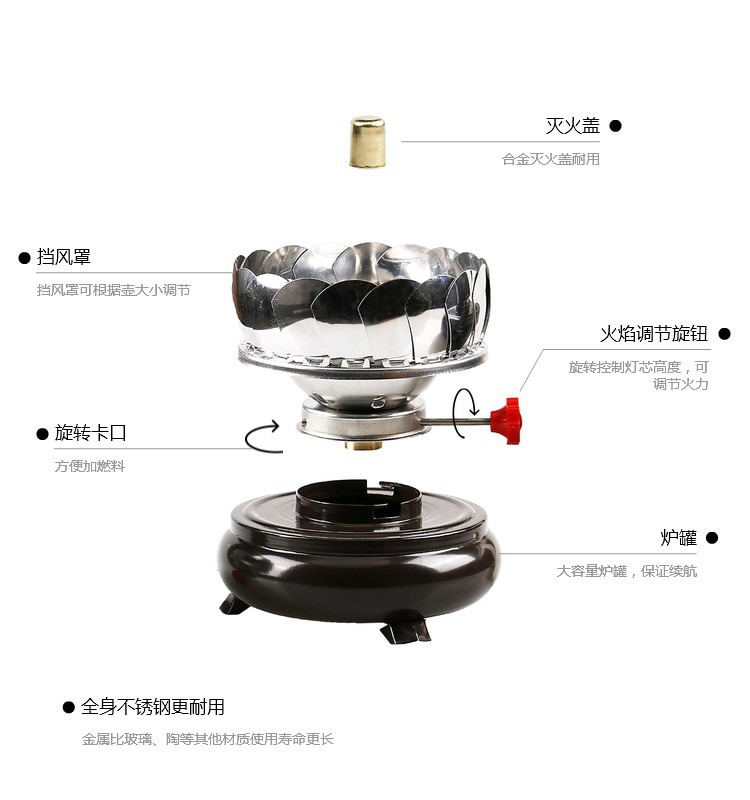 灭火盖
合金灭火盖耐用

挡风罩
挡风罩可根据壶大小调节

火焰调节旋钮
旋转控制灯芯高度，可调节火力

旋转卡口
方便加燃料

炉罐
大容量炉罐，保证续航

全身不锈钢更耐用
金属比玻璃、陶等其他材质使用寿命更长