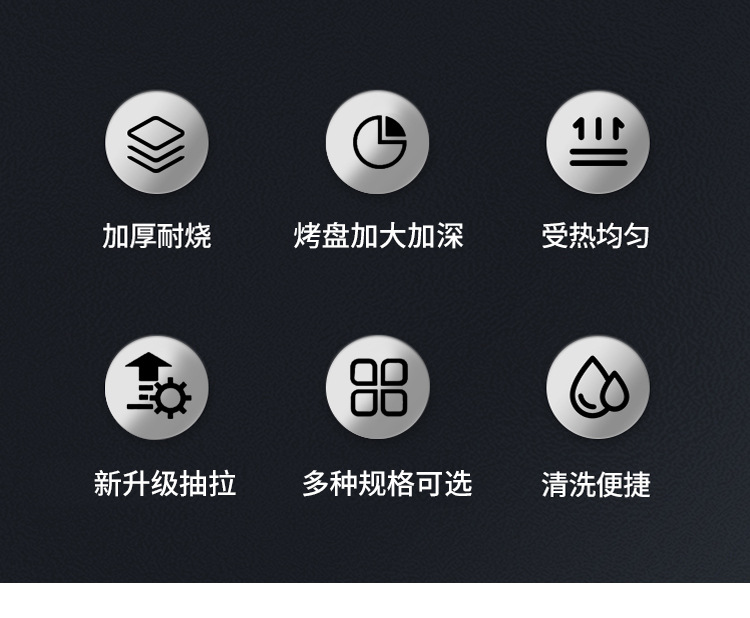 加厚耐烧

烤盘加大加深

受热均匀

新升级抽拉

多种规格可选

清洗便捷