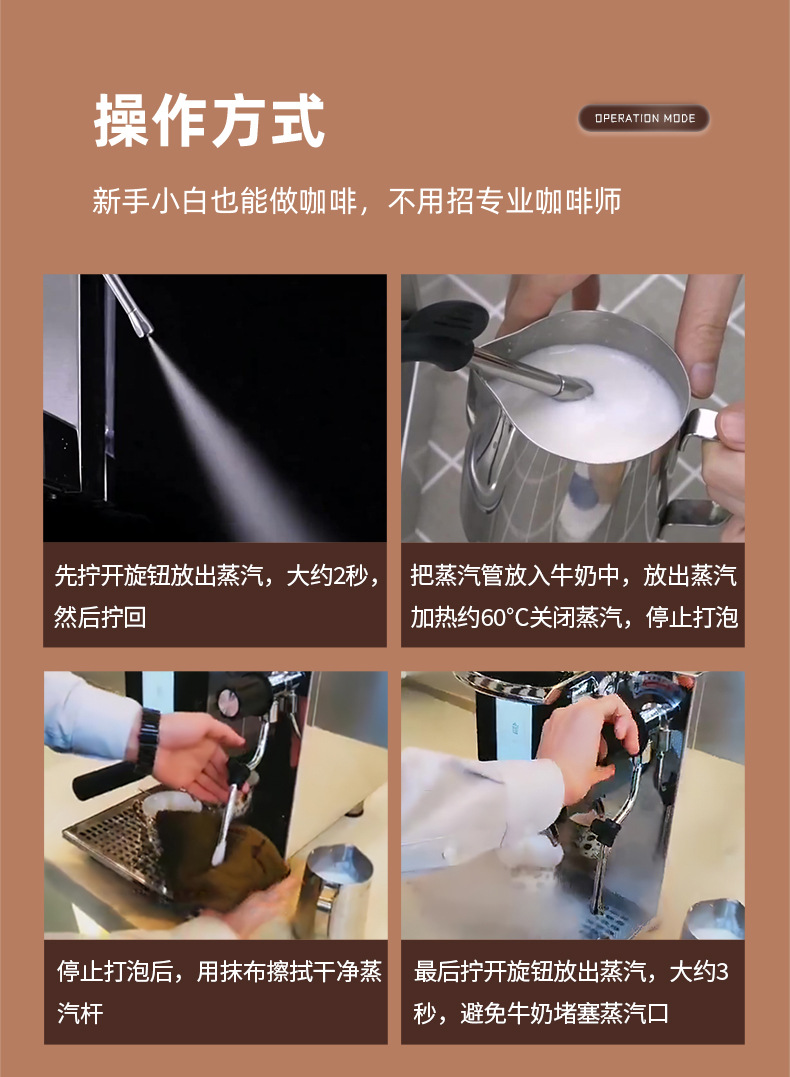 操作方式

OPERATION MODE

新手小白也能做咖啡，不用招专业咖啡师

先拧开旋钮放出蒸汽，大约2秒，然后拧回

把蒸汽管放入牛奶中，放出蒸汽加热约60°C关闭蒸汽，停止打泡

停止打泡后，用抹布擦拭干净蒸汽杆

最后拧开旋钮放出蒸汽，大约3秒，避免牛奶堵塞蒸汽口