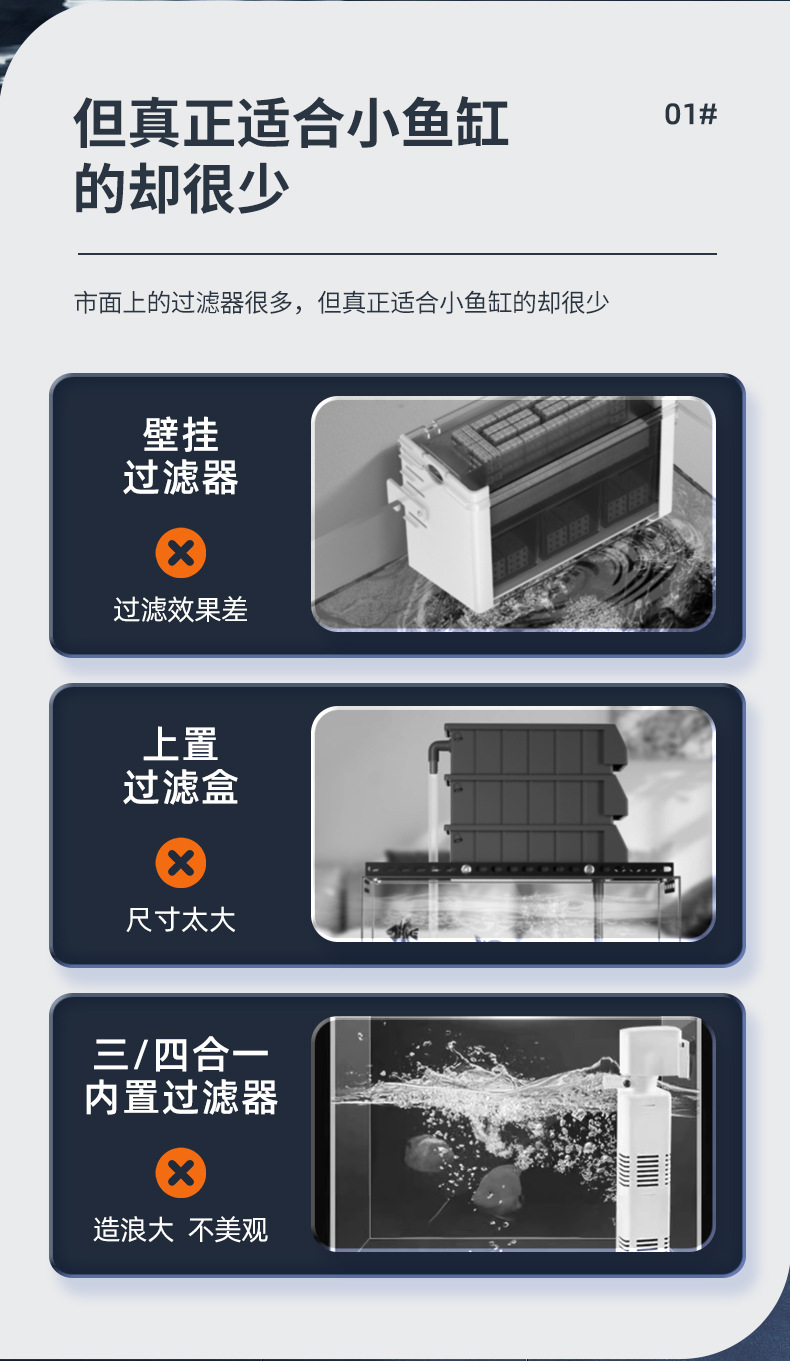 但真正适合小鱼缸的却很少

01#

市面上的过滤器很多，但真正适合小鱼缸的却很少

壁挂过滤器

过滤效果差

上置过滤盒

尺寸太大

三/四合一内置过滤器

造浪大 不美观