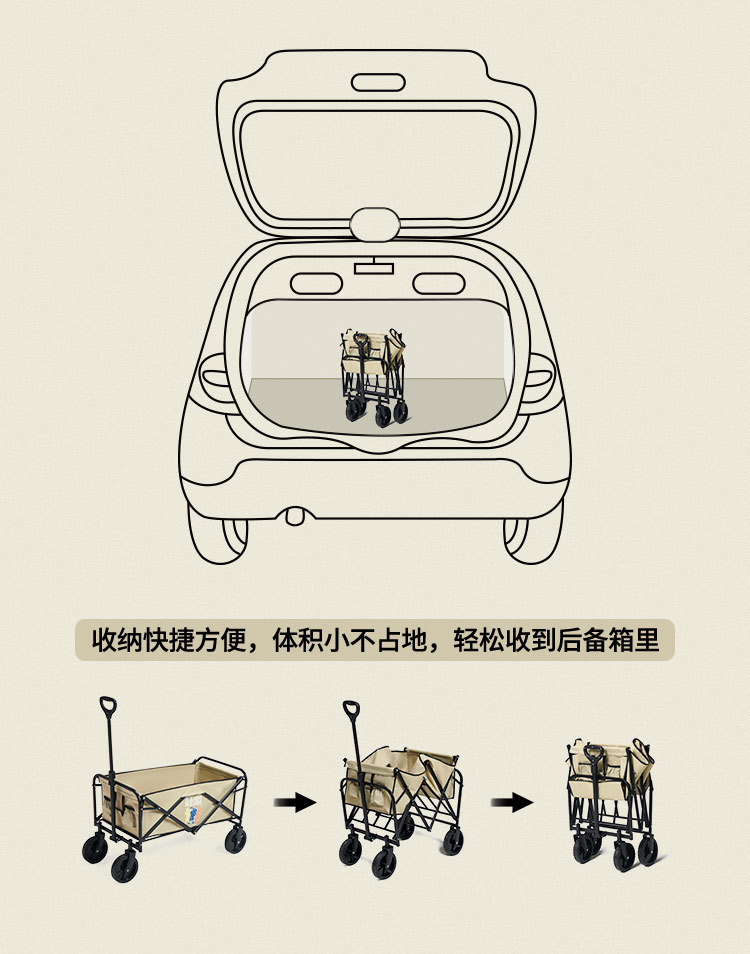 收纳快捷方便，体积小不占地，轻松收到后备箱里