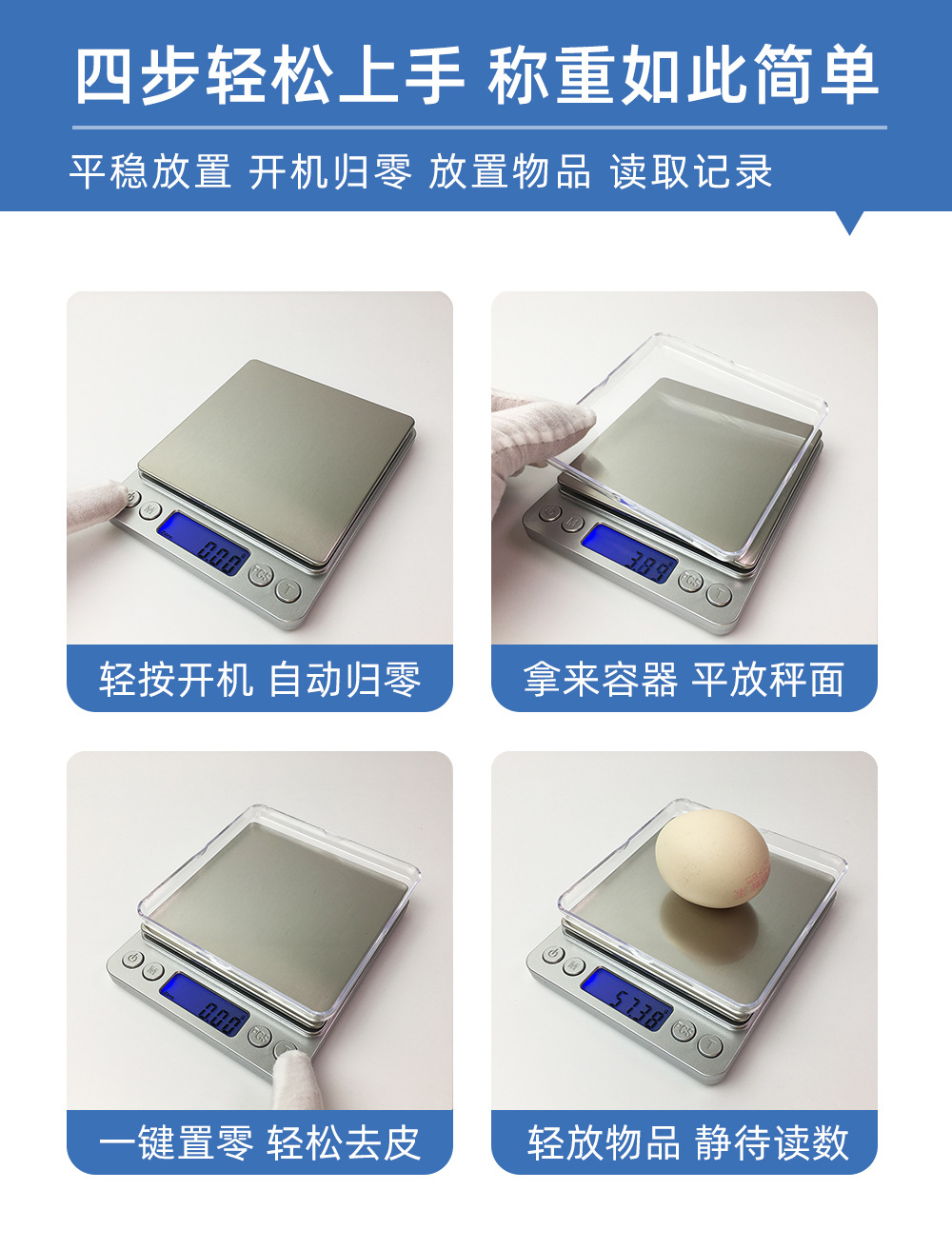 四步轻松上手 称重如此简单

平稳放置 开机归零 放置物品 读取记录

M
0.00
PCS
T

轻按开机 自动归零

M
38.9
PCS
T

拿来容器 平放秤面

M
0.00
PCS
T

一键置零 轻松去皮

M
57.38
PCS
T

轻放物品 静待读数