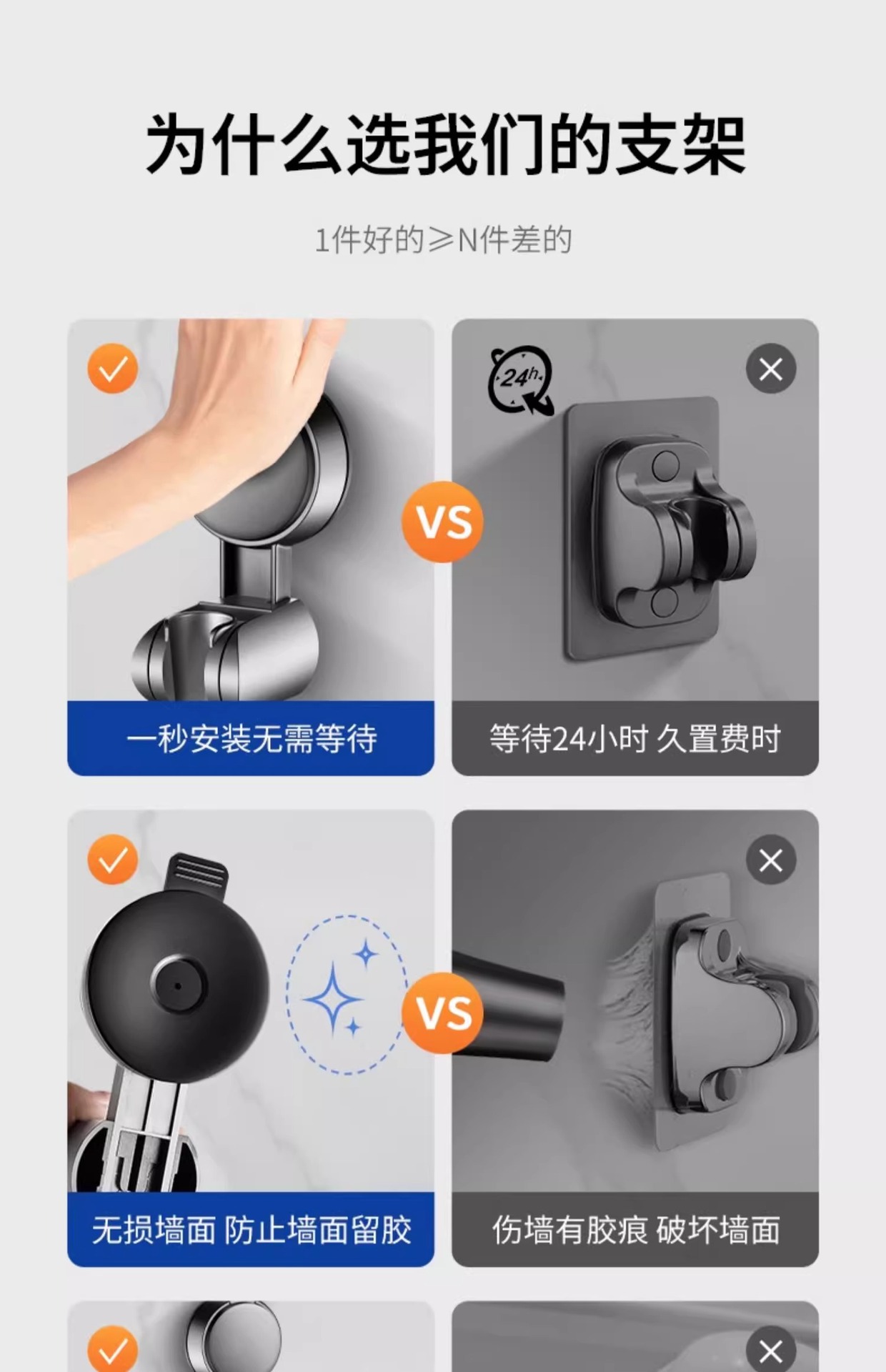 为什么选我们的支架

1件好的≥N件差的

24h

VS

一秒安装无需等待

等待24小时 久置费时

VS

无损墙面 防止墙面留胶

伤墙有胶痕 破坏墙面