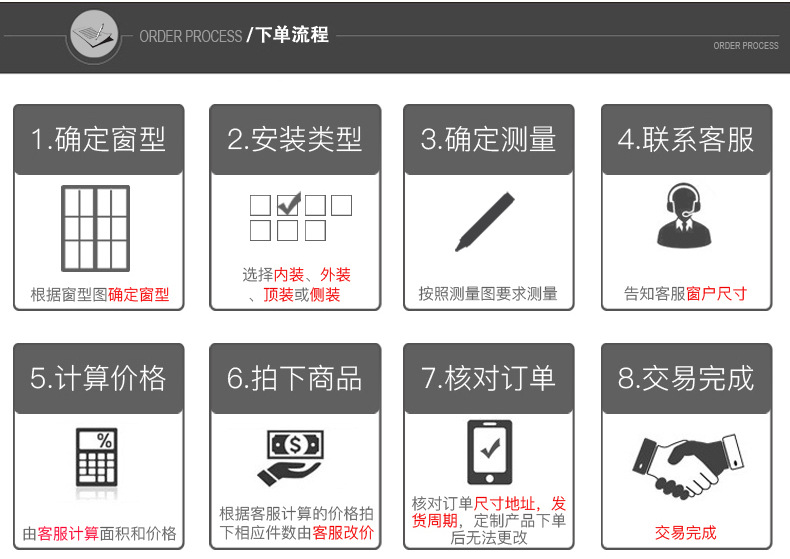 ORDER PROCESS /下单流程

ORDER PROCESS

1.确定窗型

根据窗型图确定窗型

2.安装类型

选择内装、外装、顶装或侧装

3.确定测量

按照测量图要求测量

4.联系客服

告知客服窗户尺寸

5.计算价格

%

由客服计算面积和价格

6.拍下商品

$

根据客服计算的价格拍下相应件数由客服改价

7.核对订单

核对订单尺寸地址，发货周期，定制产品下单后无法更改

8.交易完成

交易完成