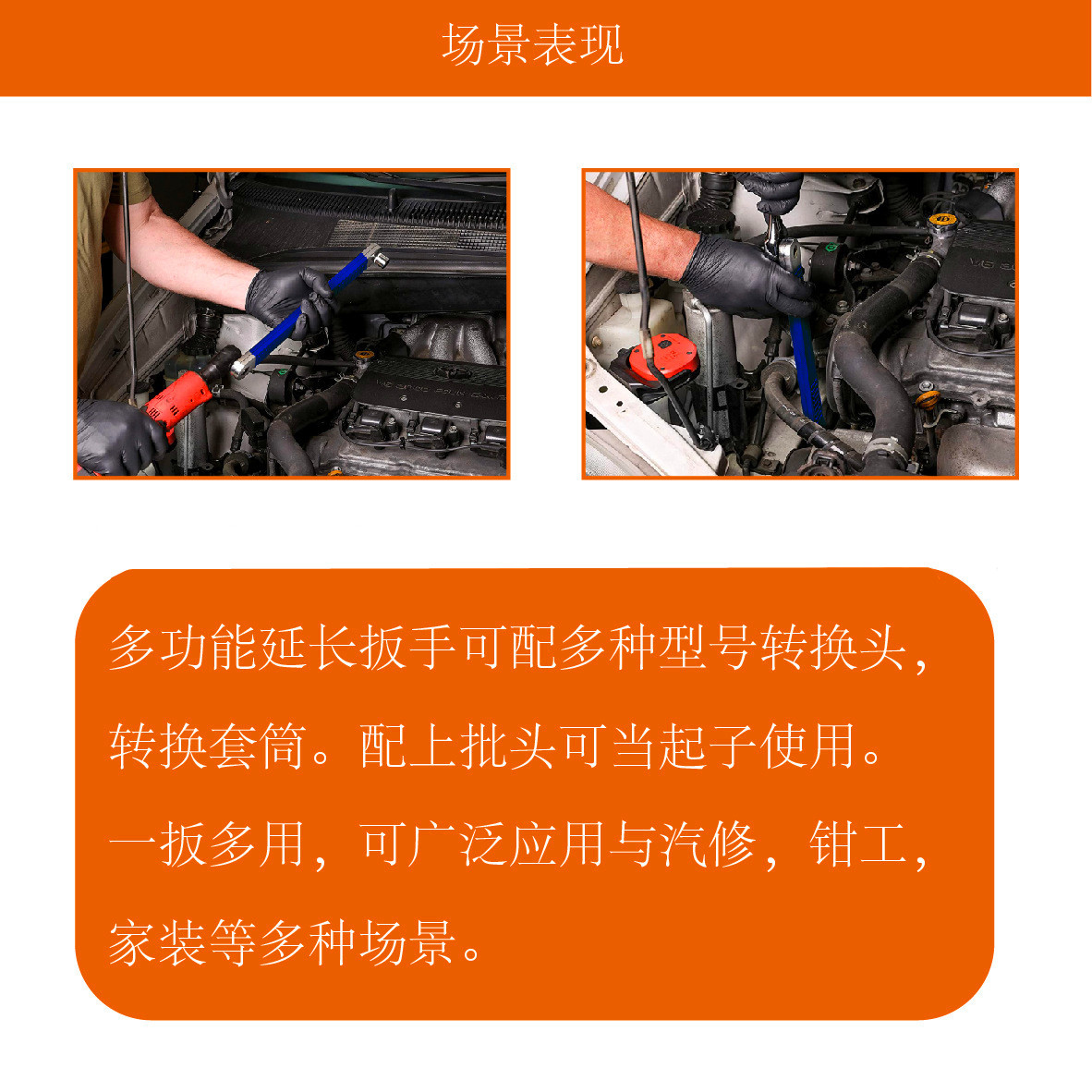 场景表现

多功能延长扳手可配多种型号转换头，转换套筒。配上批头可当起子使用。一扳多用，可广泛应用与汽修，钳工，家装等多种场景。