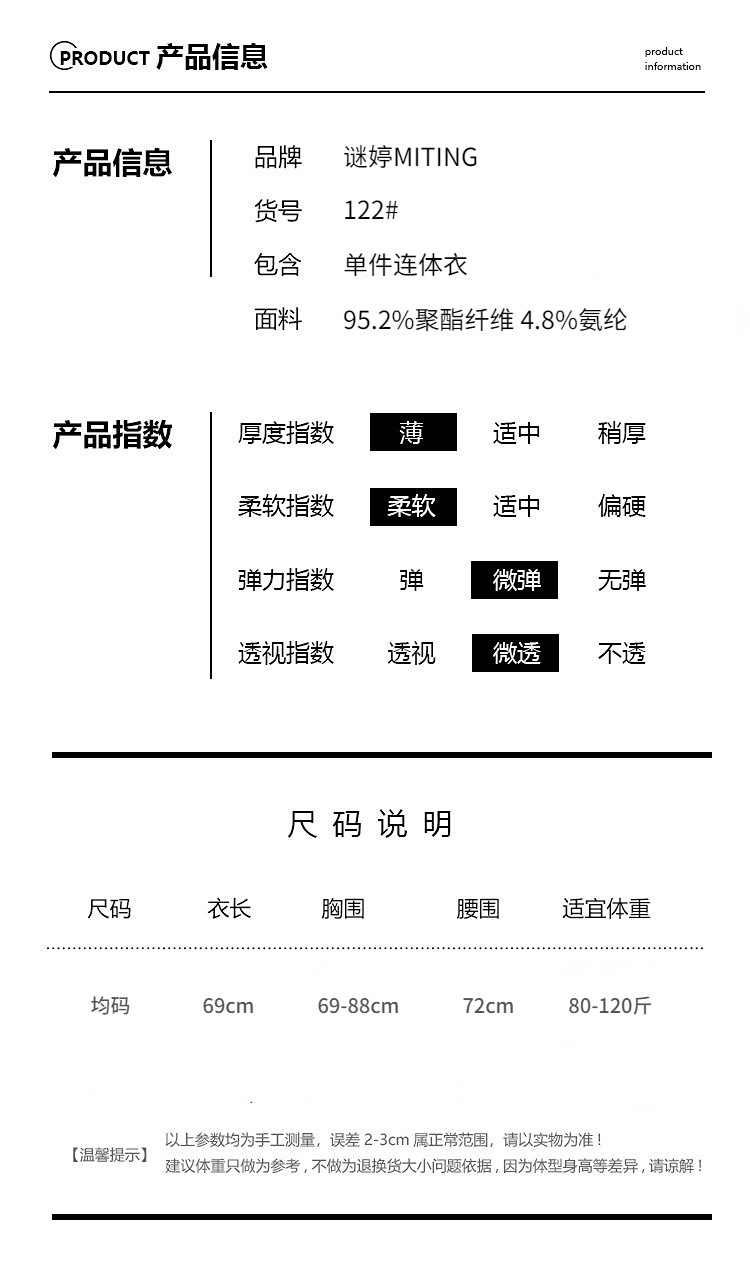 PRODUCT 产品信息

product
information

产品信息

品牌 谜婷MITING
货号 122#
包含 单件连体衣
面料 95.2%聚酯纤维 4.8%氨纶

产品指数

厚度指数 薄 适中 稍厚
柔软指数 柔软 适中 偏硬
弹力指数 弹 微弹 无弹
透视指数 透视 微透 不透

尺码说明

| 尺码 | 衣长 | 胸围 | 腰围 | 适宜体重 |
|---|---|---|---|---|
| 均码 | 69cm | 69-88cm | 72cm | 80-120斤 |

【温馨提示】

以上参数均为手工测量，误差2-3cm属正常范围，请以实物为准！
建议体重只做为参考，不做为退换货大小问题依据，因为体型身高等差异，请谅解！