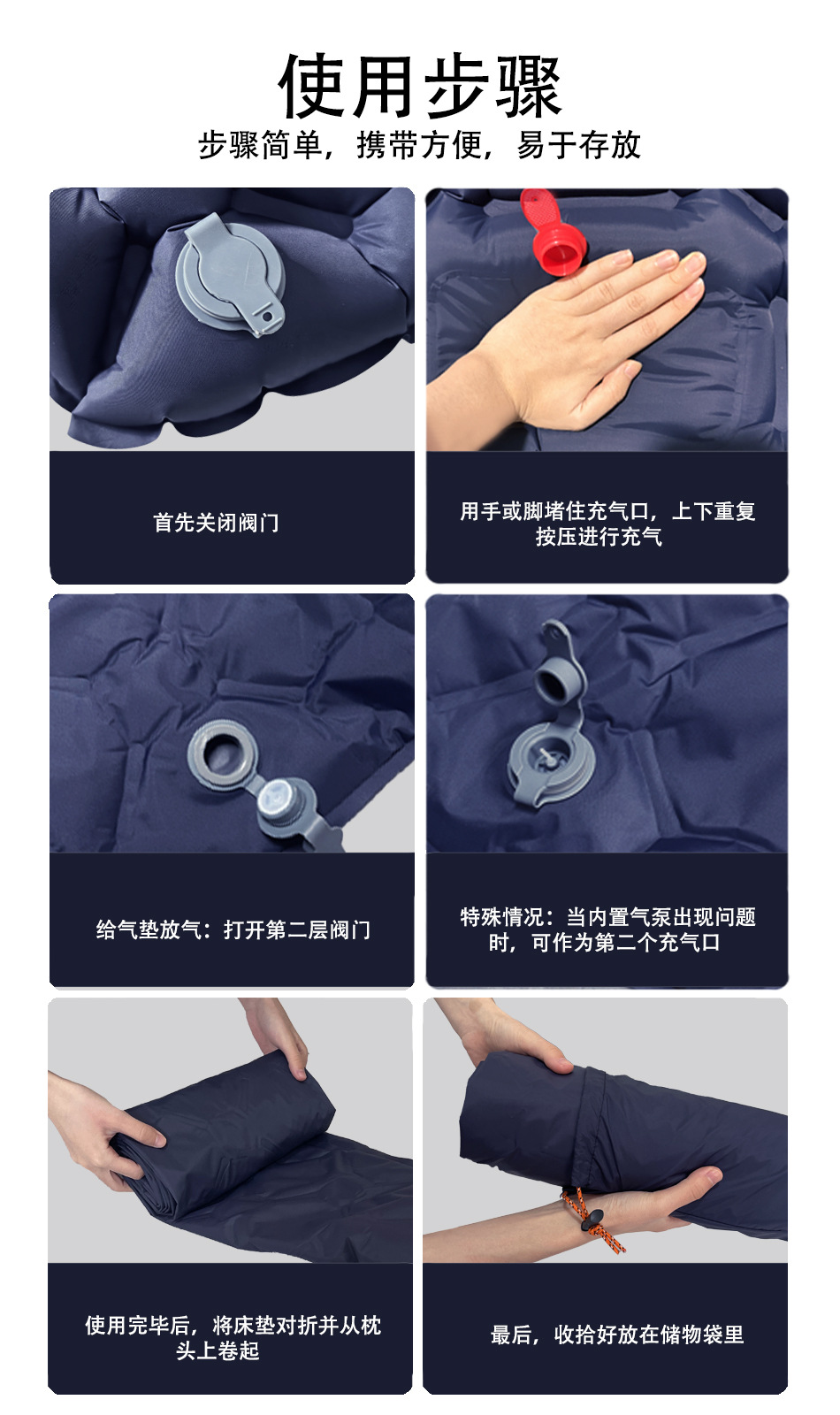 使用步骤

步骤简单，携带方便，易于存放

首先关闭阀门

用手或脚堵住充气口，上下重复按压进行充气

给气垫放气：打开第二层阀门

特殊情况：当内置气泵出现问题时，可作为第二个充气口

使用完毕后，将床垫对折并从枕头上卷起

最后，收拾好放在储物袋里