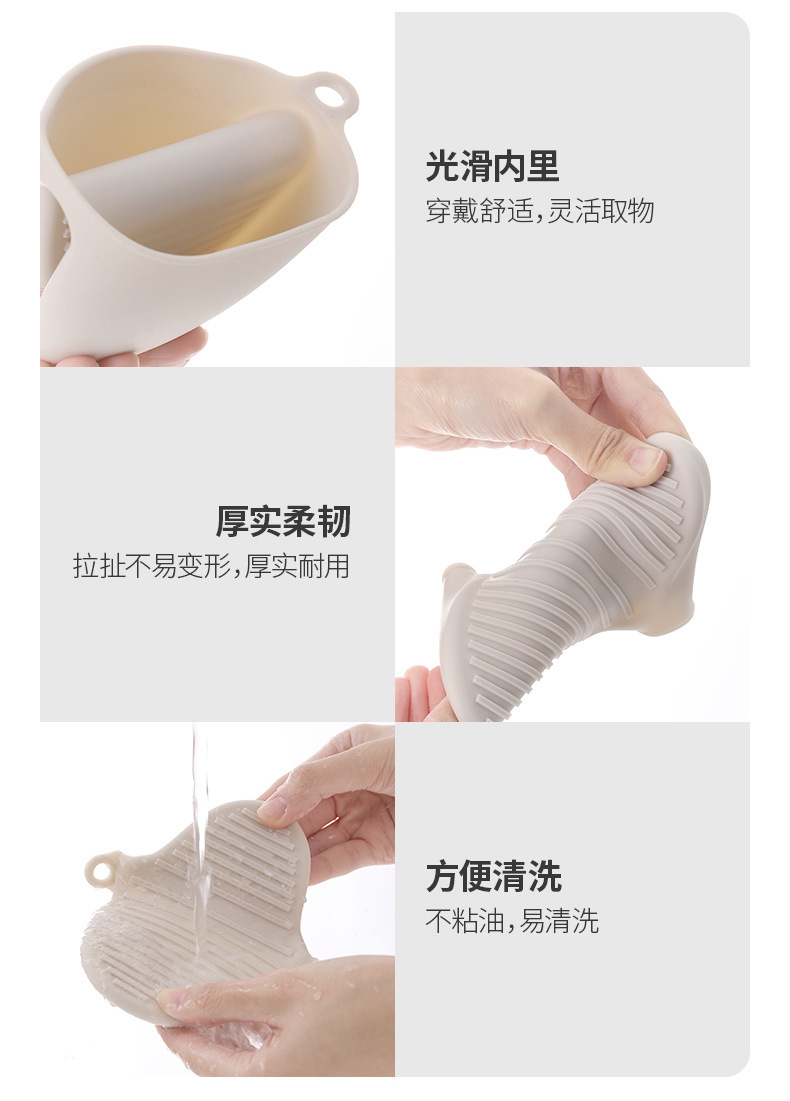 光滑内里
穿戴舒适,灵活取物

厚实柔韧
拉扯不易变形,厚实耐用

方便清洗
不粘油,易清洗