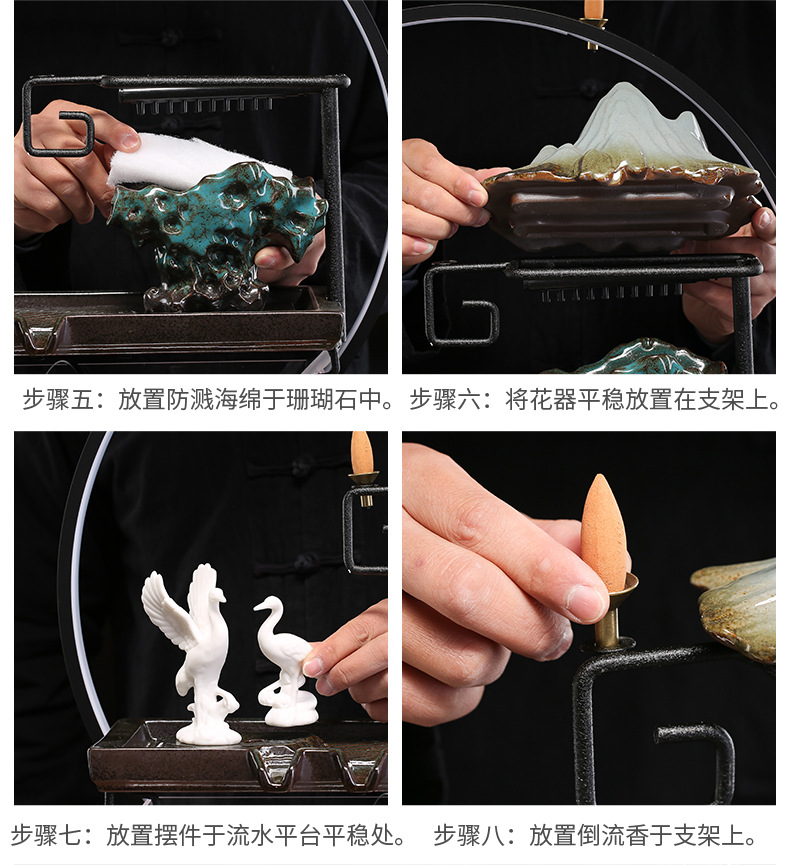 步骤五：放置防溅海绵于珊瑚石中。

步骤六：将花器平稳放置在支架上。

步骤七：放置摆件于流水平台平稳处。

步骤八：放置倒流香于支架上。