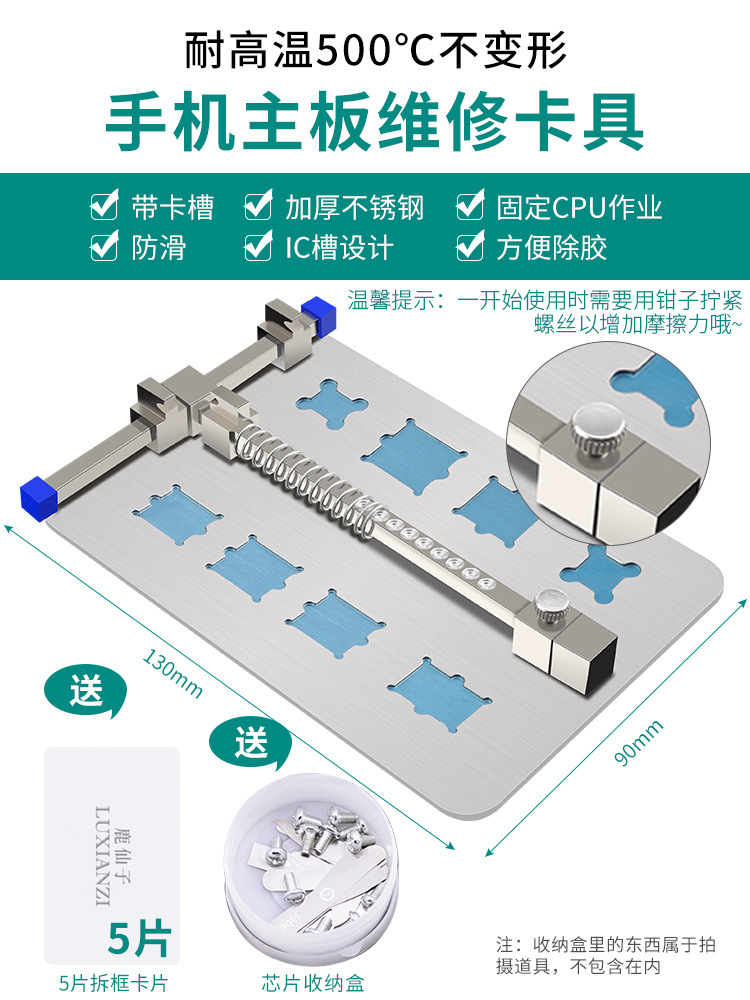 耐高温500°C不变形
手机主板维修卡具

带卡槽　加厚不锈钢　固定CPU作业
防滑　IC槽设计　方便除胶

温馨提示：一开始使用时需要用钳子拧紧螺丝以增加摩擦力哦~

130mm
90mm

送
送

鹿仙子
LUXIANZI
5片

5片拆框卡片
芯片收纳盒

注：收纳盒里的东西属于拍摄道具，不包含在内