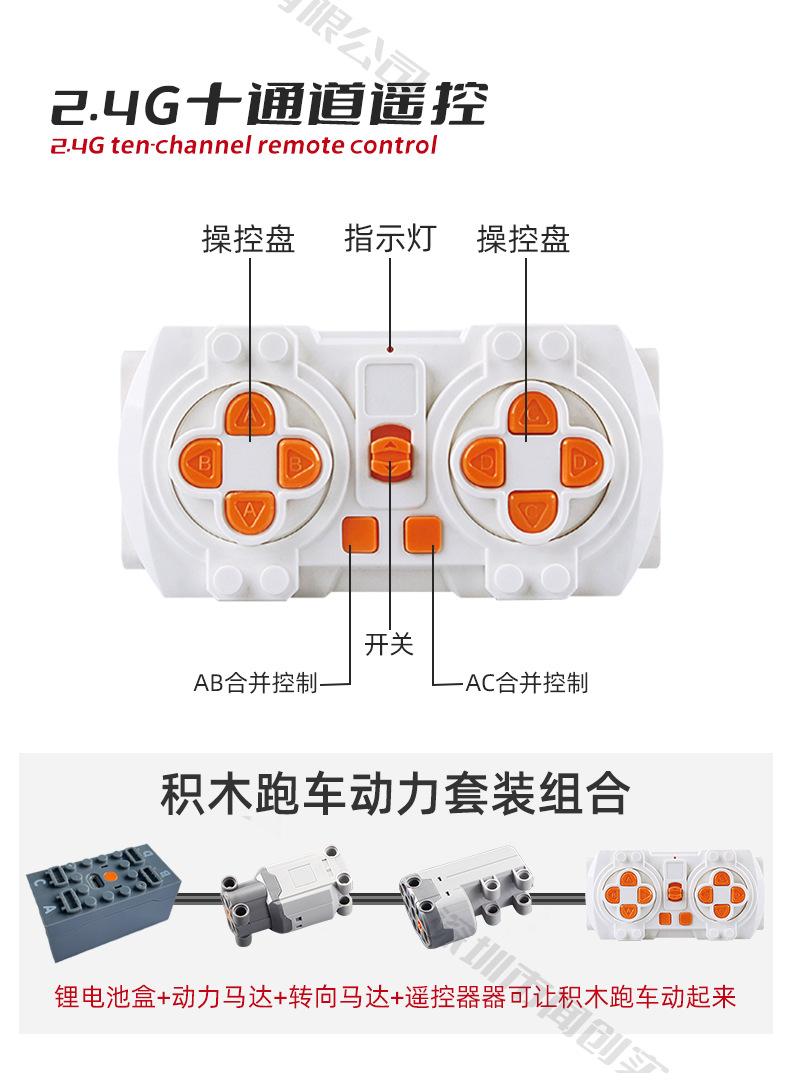 2.4G十通道遥控
2.4G ten-channel remote control

操控盘
指示灯
操控盘

A
B
B
A
C
D
D
C

开关
AB合并控制
AC合并控制

积木跑车动力套装组合

锂电池盒+动力马达+转向马达+遥控器器可让积木跑车动起来