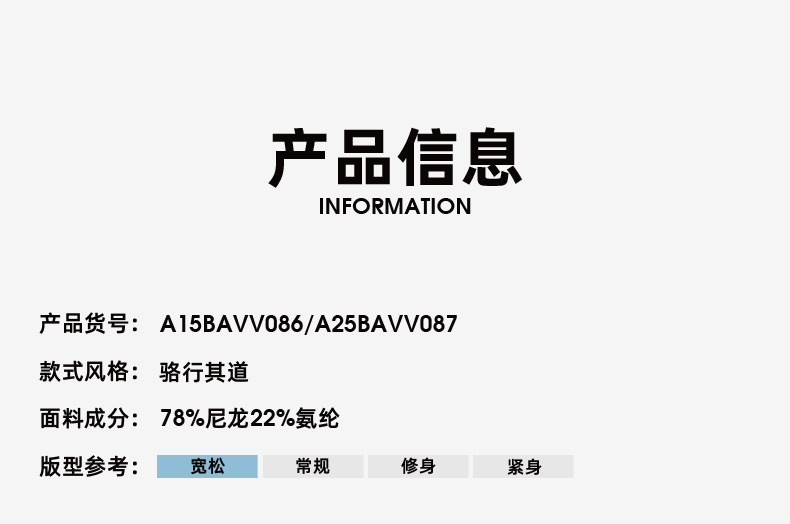 产品信息
INFORMATION

产品货号： A15BAVV086/A25BAVV087

款式风格： 骆行其道

面料成分： 78%尼龙22%氨纶

版型参考： 宽松 常规 修身 紧身